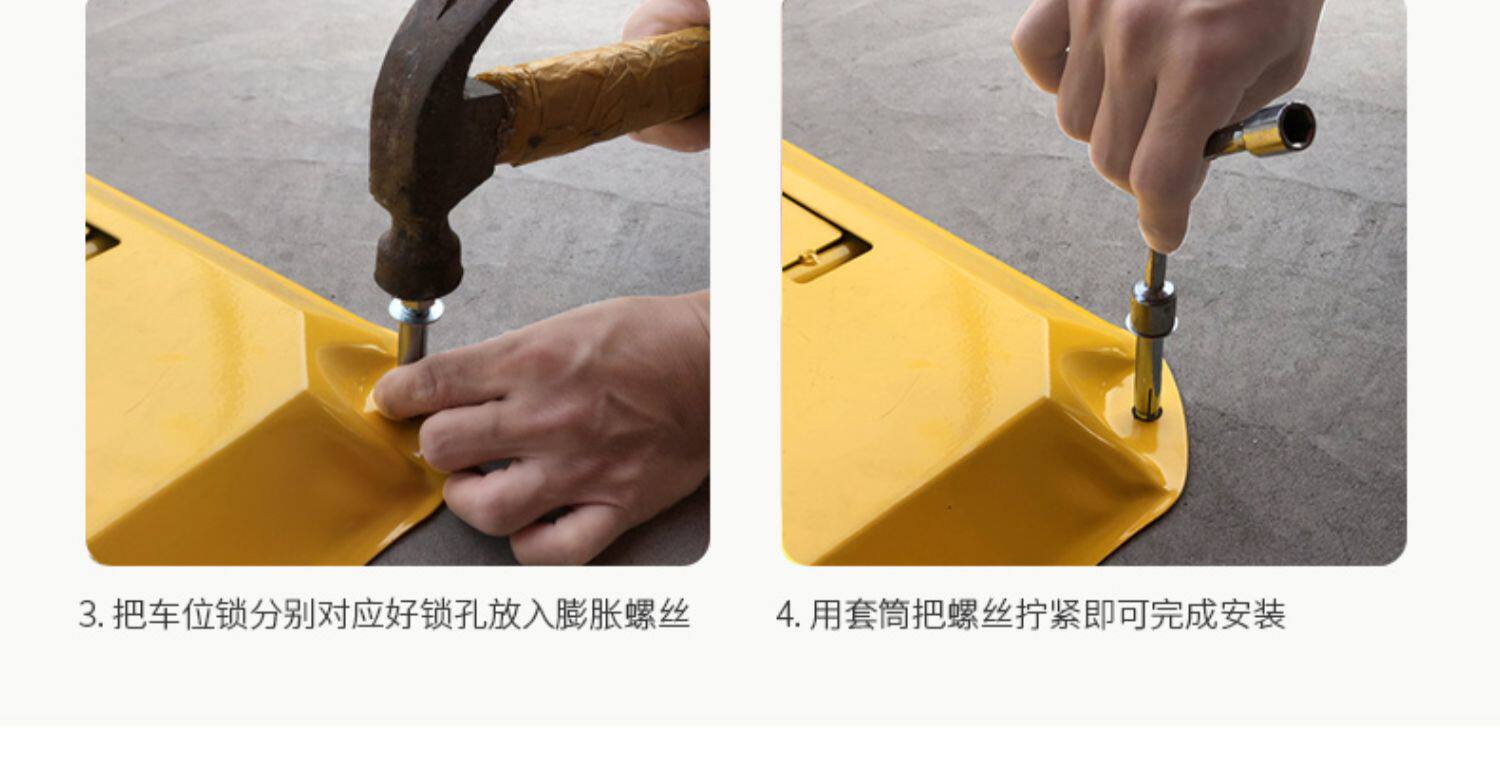 3. 把车位锁分别对应好锁孔放入膨胀螺丝

4. 用套筒把螺丝拧紧即可完成安装