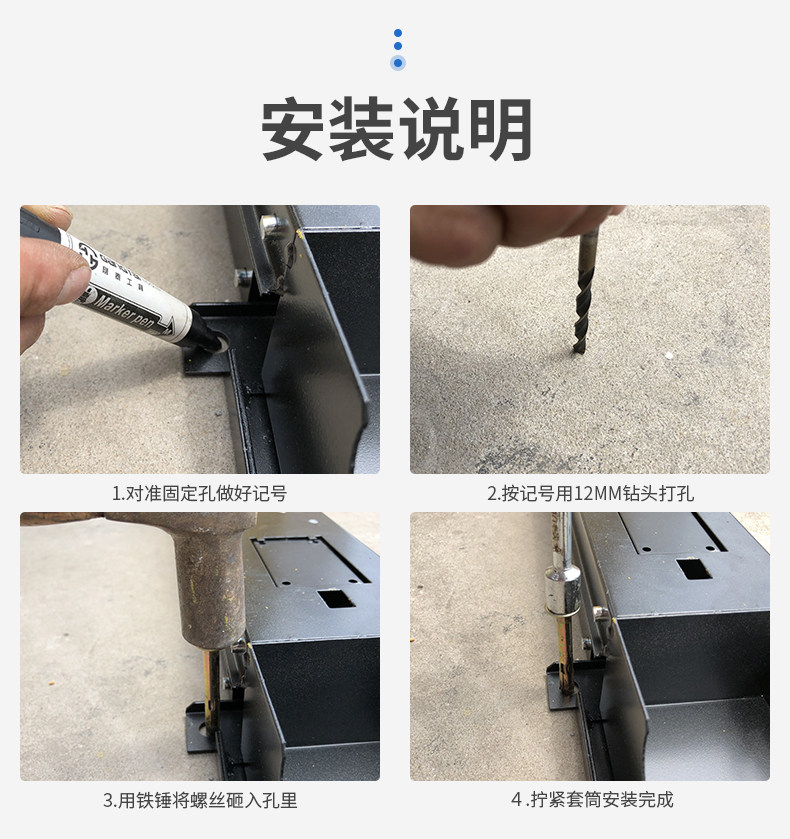 安装说明

Marker pen

1.对准固定孔做好记号

2.按记号用12MM钻头打孔

3.用铁锤将螺丝砸入孔里

4 .拧紧套筒安装完成