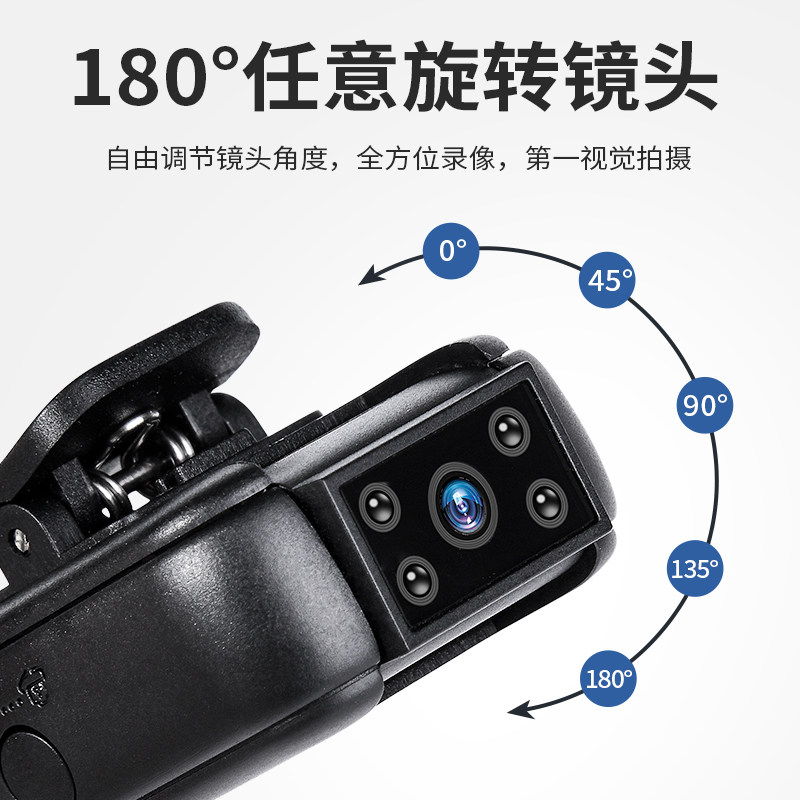 180°任意旋转镜头

自由调节镜头角度，全方位录像，第一视觉拍摄

0°

45°

90°

135°

180°