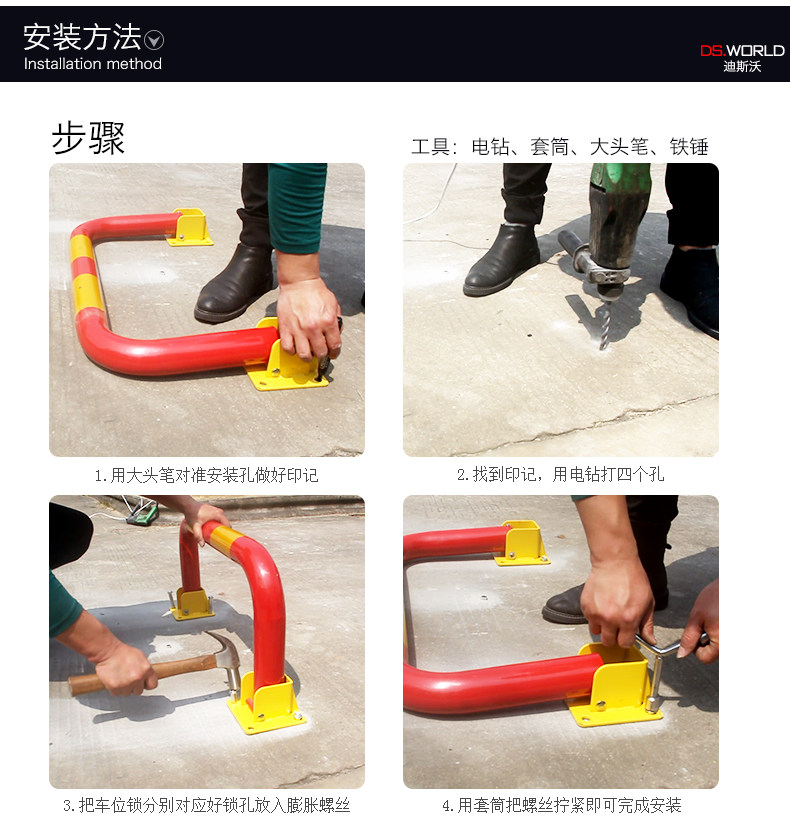 安装方法
Installation method

DS.WORLD
迪斯沃

步骤

工具：电钻、套筒、大头笔、铁锤

1.用大头笔对准安装孔做好印记

2.找到印记，用电钻打四个孔

3.把车位锁分别对应好锁孔放入膨胀螺丝

4.用套筒把螺丝拧紧即可完成安装