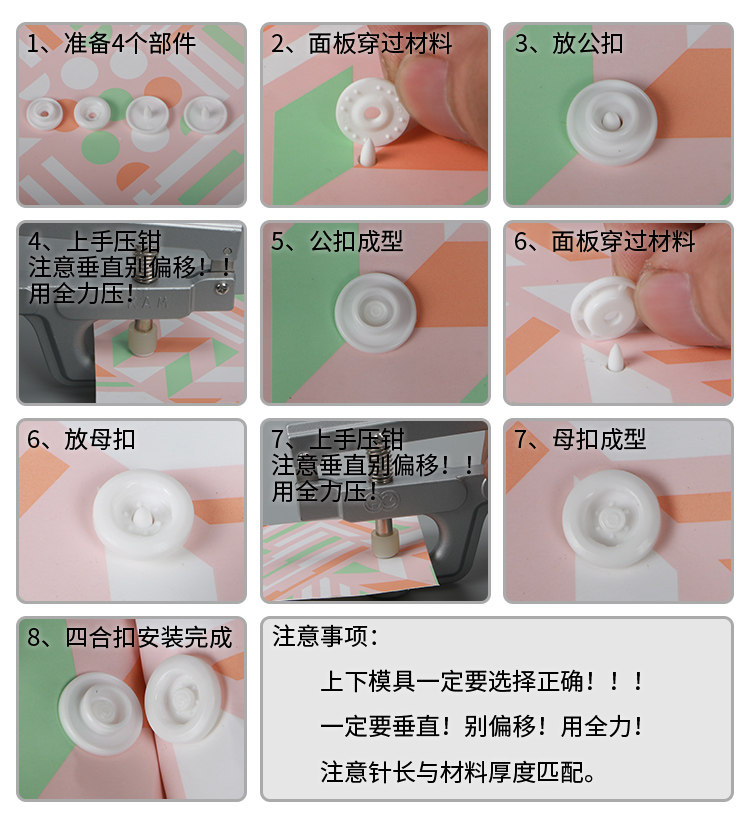 1、准备4个部件

2、面板穿过材料

3、放公扣

4、上手压钳
注意垂直别偏移！！
用全力压！

5、公扣成型

6、面板穿过材料

6、放母扣

7、上手压钳
注意垂直别偏移！！
用全力压！

7、母扣成型

8、四合扣安装完成

注意事项：

上下模具一定要选择正确！！！

一定要垂直！别偏移！用全力！

注意针长与材料厚度匹配。