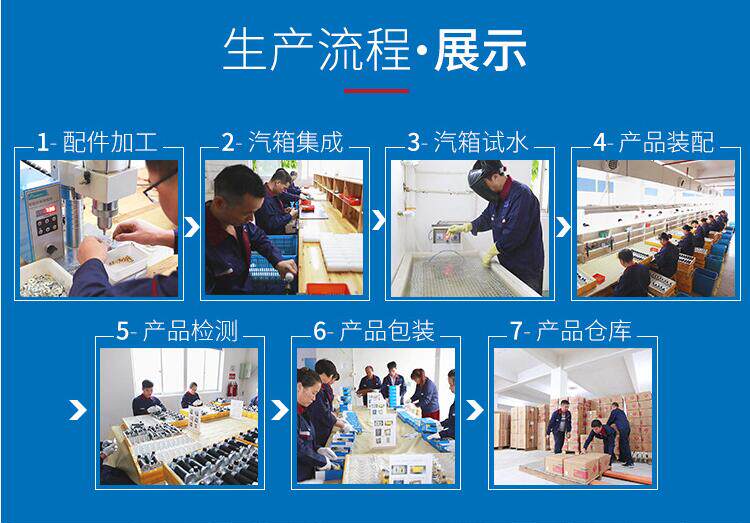 生产流程·展示

1- 配件加工

2- 汽箱集成

3- 汽箱试水

4- 产品装配

5- 产品检测

6- 产品包装

7- 产品仓库