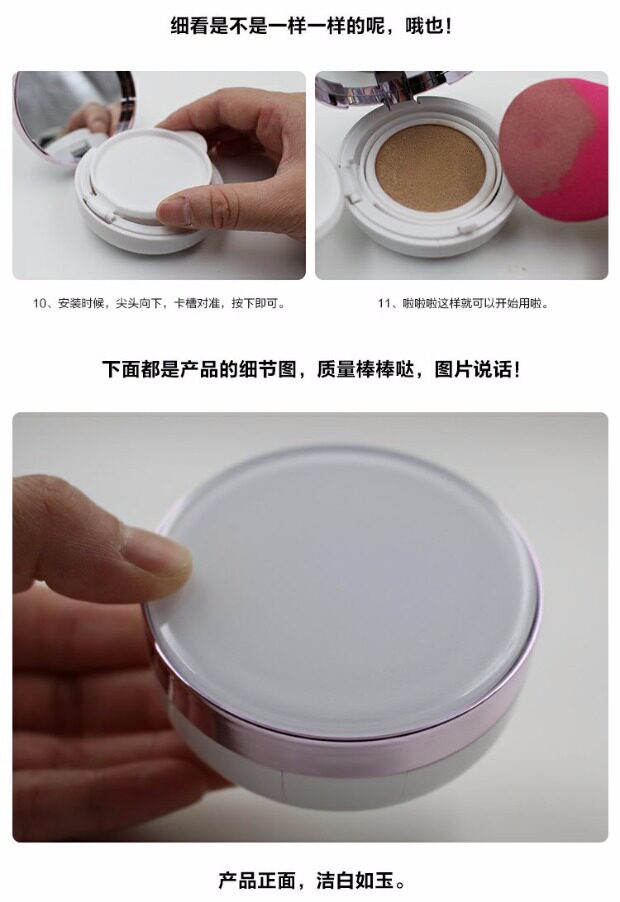 细看是不是一样一样的呢，哦也！

10、安装时候，尖头向下，卡槽对准，按下即可。

11、啦啦啦这样就可以开始用啦。

下面都是产品的细节图，质量棒棒哒，图片说话！

产品正面，洁白如玉。