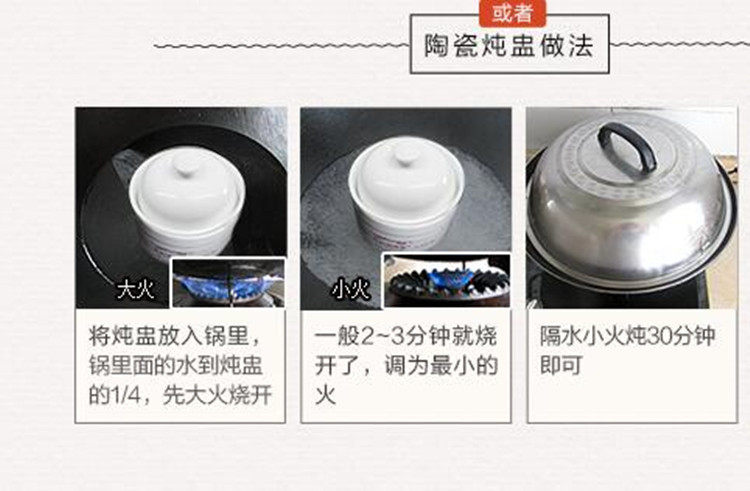 或者

陶瓷炖盅做法

大火

将炖盅放入锅里，锅里面的水到炖盅的1/4，先大火烧开

小火

一般2~3分钟就烧开了，调为最小的火

隔水小火炖30分钟即可