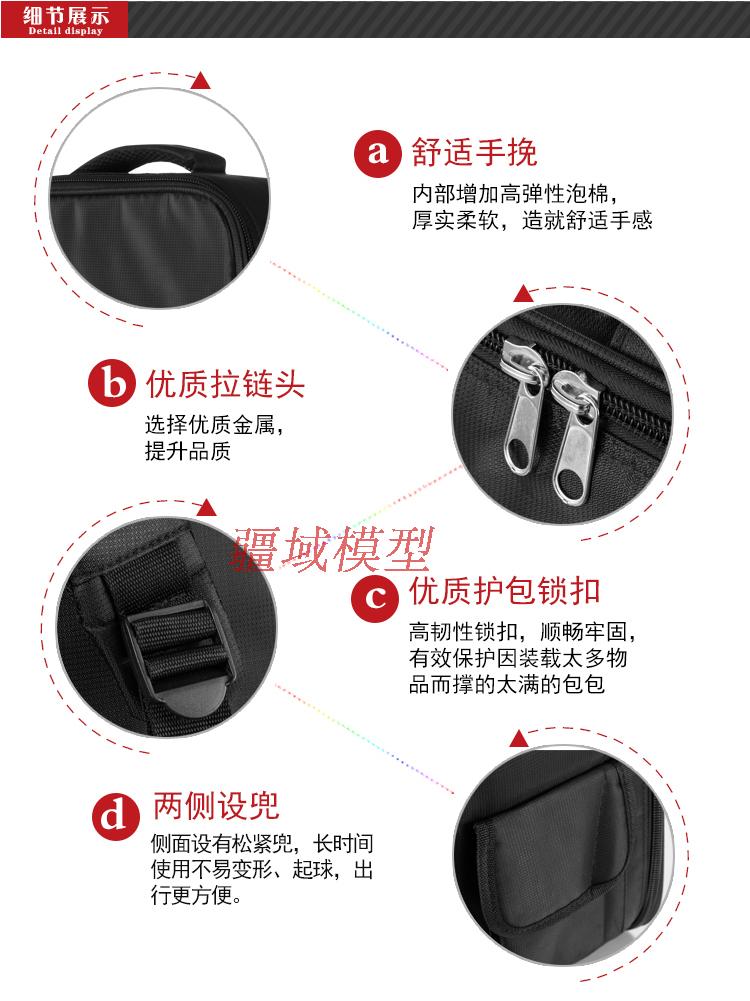 细节展示
Detail display

a 舒适手挽
内部增加高弹性泡棉，厚实柔软，造就舒适手感

b 优质拉链头
选择优质金属，提升品质

疆域模型

c 优质护包锁扣
高韧性锁扣，顺畅牢固，有效保护因装载太多物品而撑的太满的包包

d 两侧设兜
侧面设有松紧兜，长时间使用不易变形、起球，出行更方便。