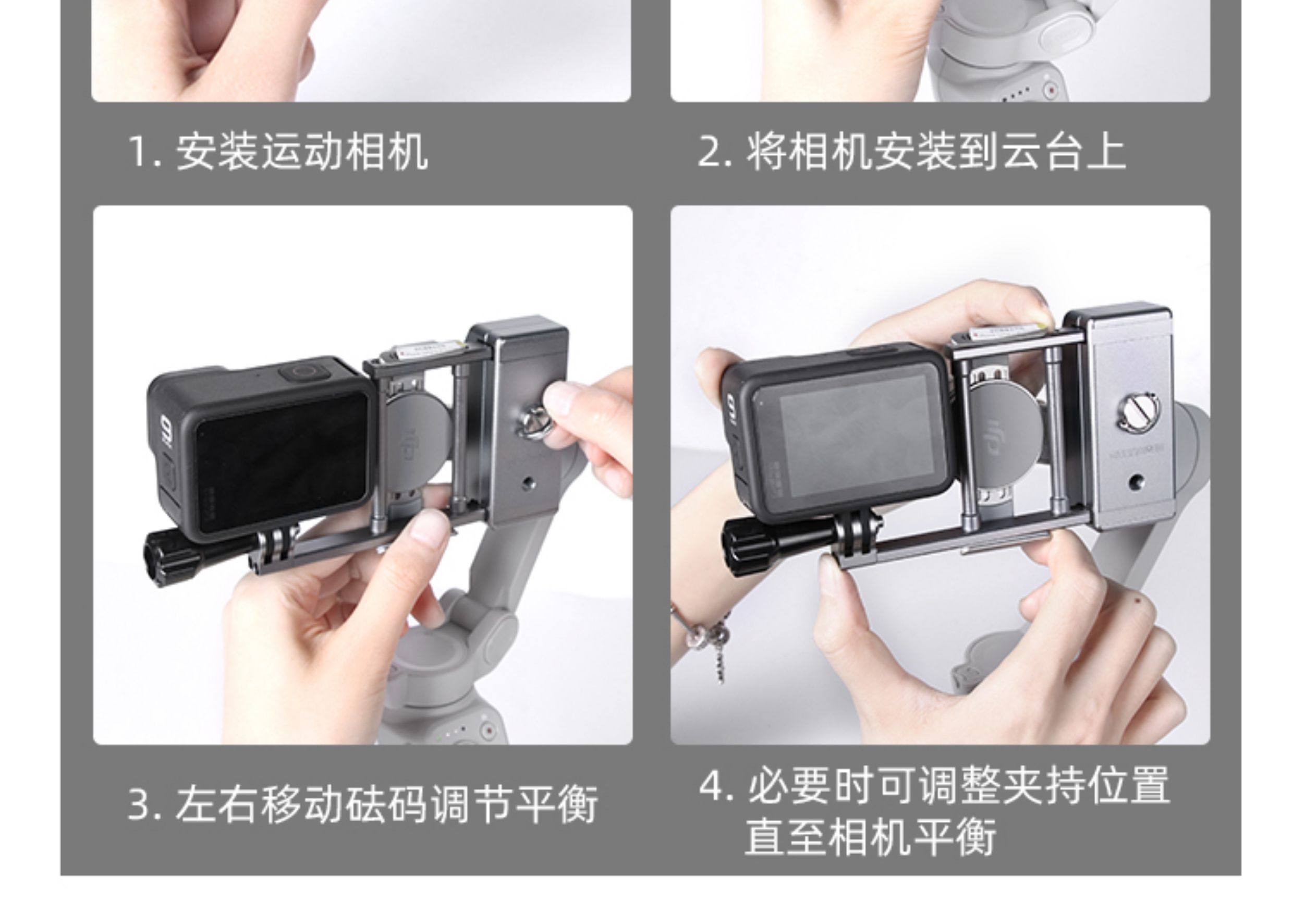 1. 安装运动相机

2. 将相机安装到云台上

3. 左右移动砝码调节平衡

4. 必要时可调整夹持位置直至相机平衡