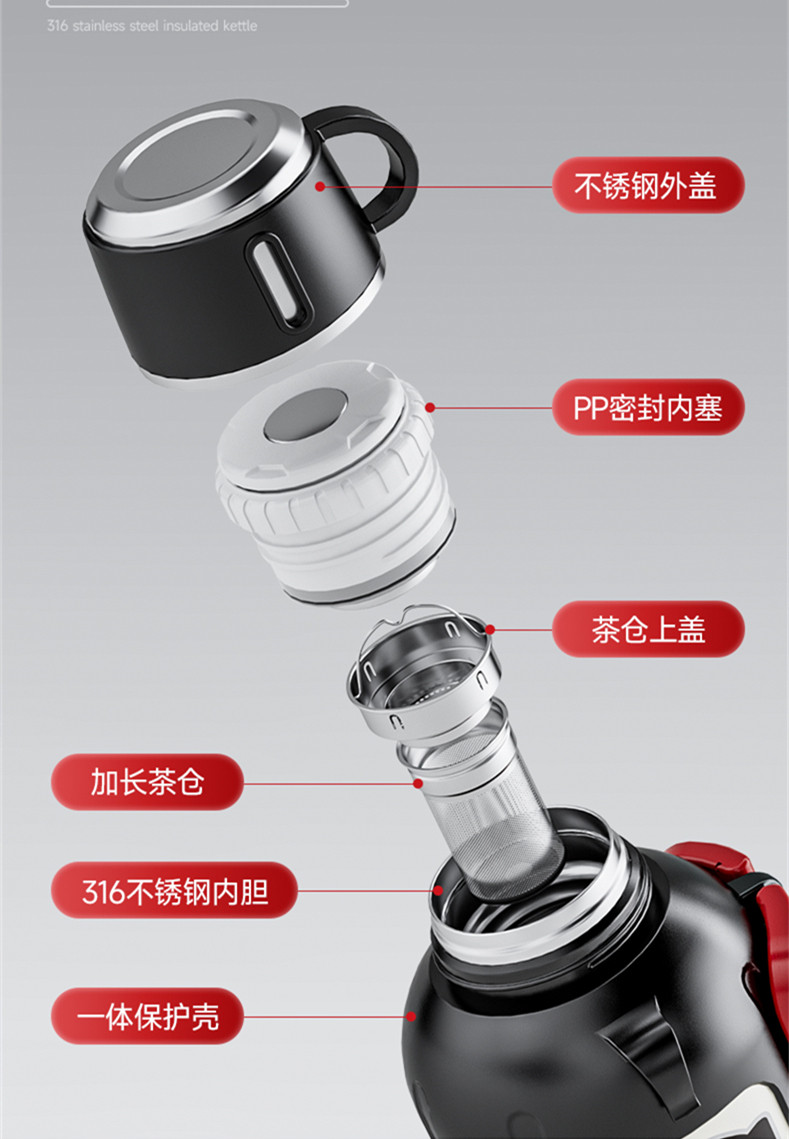 316 stainless steel insulated kettle

不锈钢外盖

PP密封内塞

茶仓上盖

加长茶仓

316不锈钢内胆

一体保护壳