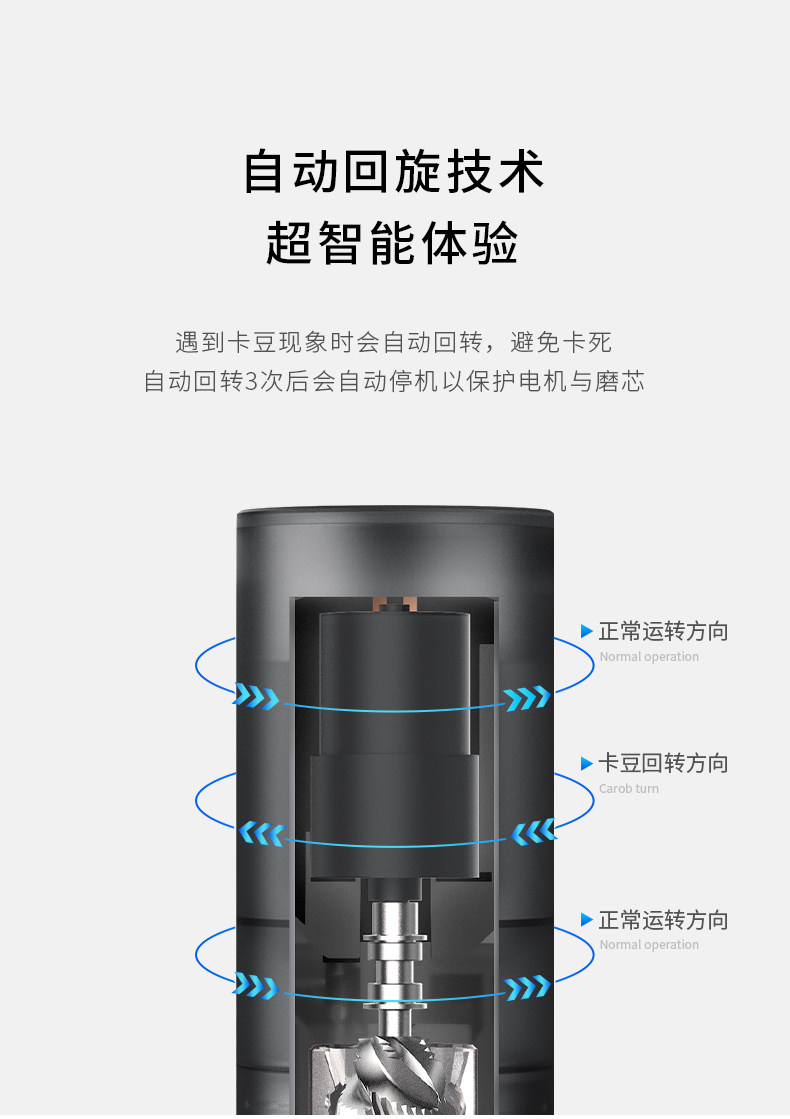 自动回旋技术
超智能体验

遇到卡豆现象时会自动回转，避免卡死
自动回转3次后会自动停机以保护电机与磨芯

正常运转方向
Normal operation

卡豆回转方向
Carob turn

正常运转方向
Normal operation