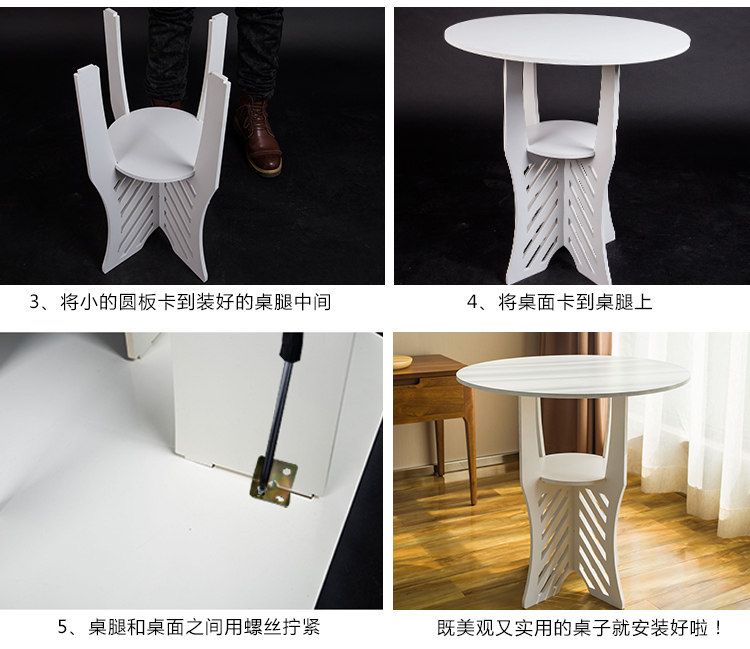 3、将小的圆板卡到装好的桌腿中间

4、将桌面卡到桌腿上

5、桌腿和桌面之间用螺丝拧紧

既美观又实用的桌子就安装好啦！