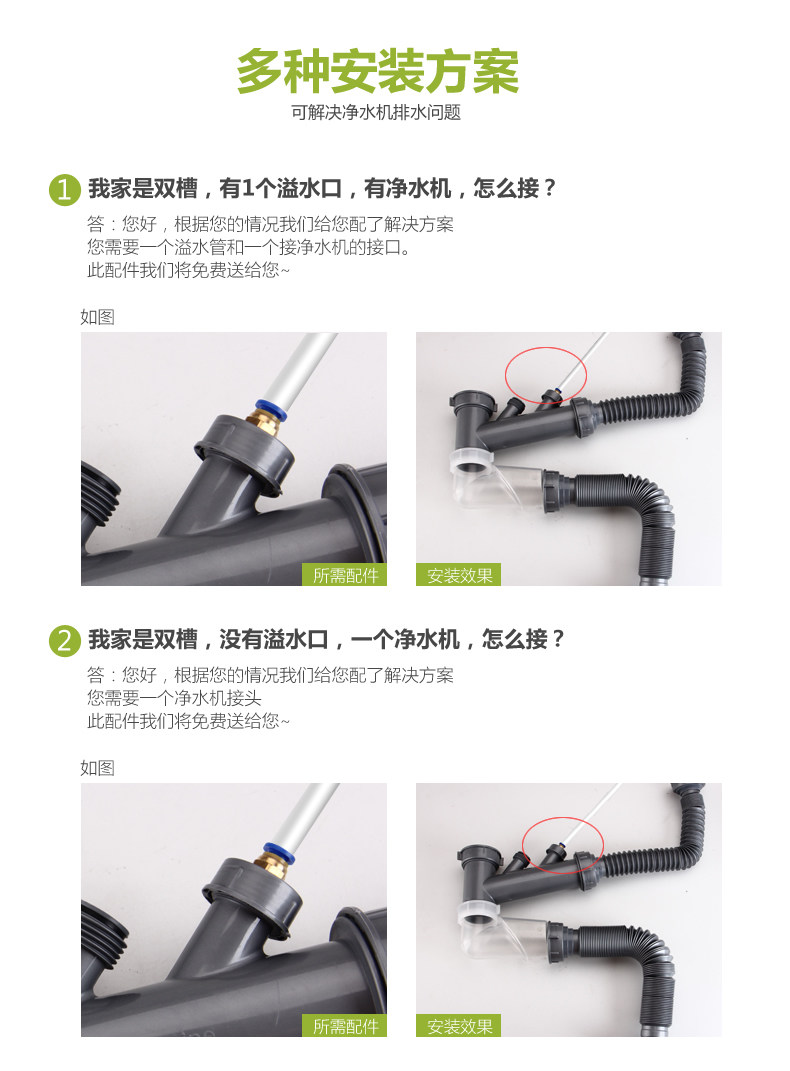 多种安装方案
可解决净水机排水问题

1 我家是双槽，有1个溢水口，有净水机，怎么接？
答：您好，根据您的情况我们给您配了解决方案
您需要一个溢水管和一个接净水机的接口。
此配件我们将免费送给您~

如图

所需配件

安装效果

2 我家是双槽，没有溢水口，一个净水机，怎么接？
答：您好，根据您的情况我们给您配了解决方案
您需要一个净水机接头
此配件我们将免费送给您~

如图

所需配件

安装效果