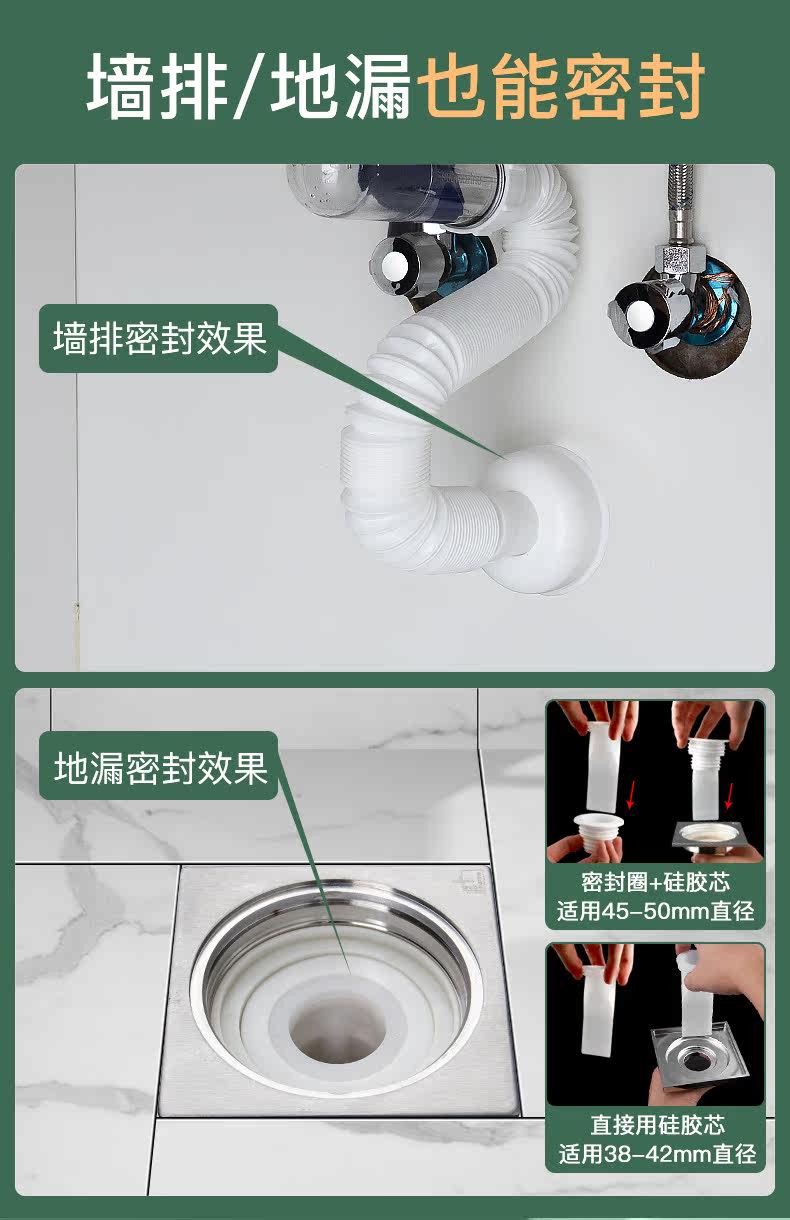 墙排/地漏也能密封

墙排密封效果

地漏密封效果

密封圈+硅胶芯
适用45-50mm直径

直接用硅胶芯
适用38-42mm直径