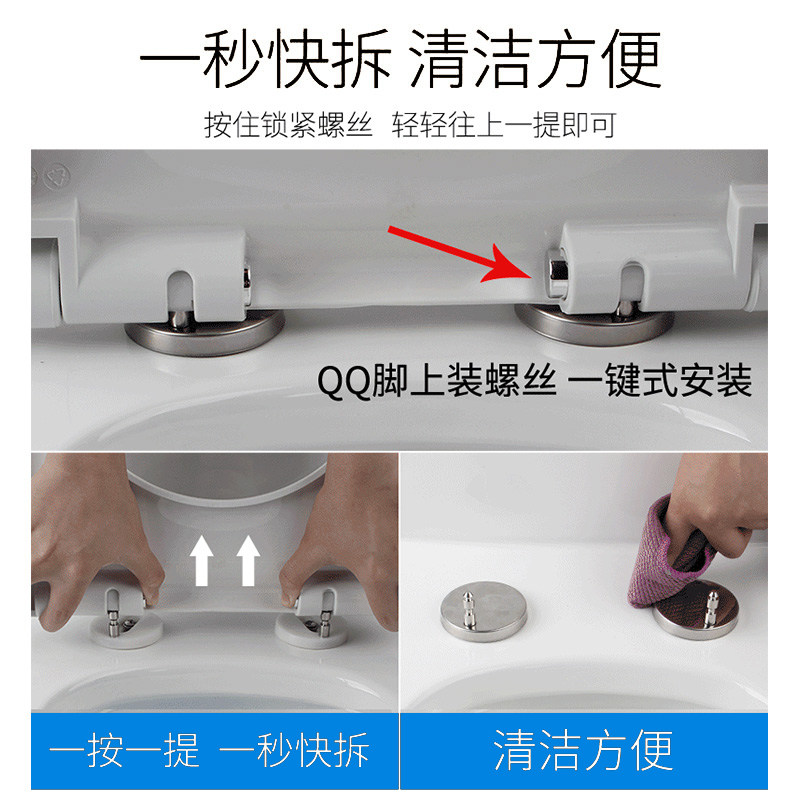 一秒快拆 清洁方便

按住锁紧螺丝 轻轻往上一提即可

QQ脚上装螺丝 一键式安装

一按一提 一秒快拆

清洁方便