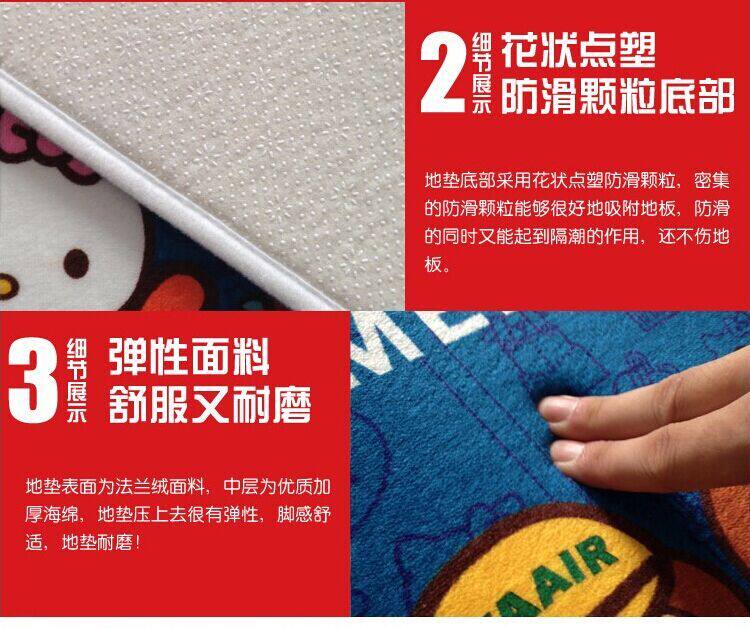 2 细节展示 花状点塑 防滑颗粒底部

地垫底部采用花状点塑防滑颗粒，密集的防滑颗粒能够很好地吸附地板，防滑的同时又能起到隔潮的作用，还不伤地板。

3 细节展示 弹性面料 舒服又耐磨

地垫表面为法兰绒面料，中层为优质加厚海绵，地垫压上去很有弹性，脚感舒适，地垫耐磨！

ME

AAIR