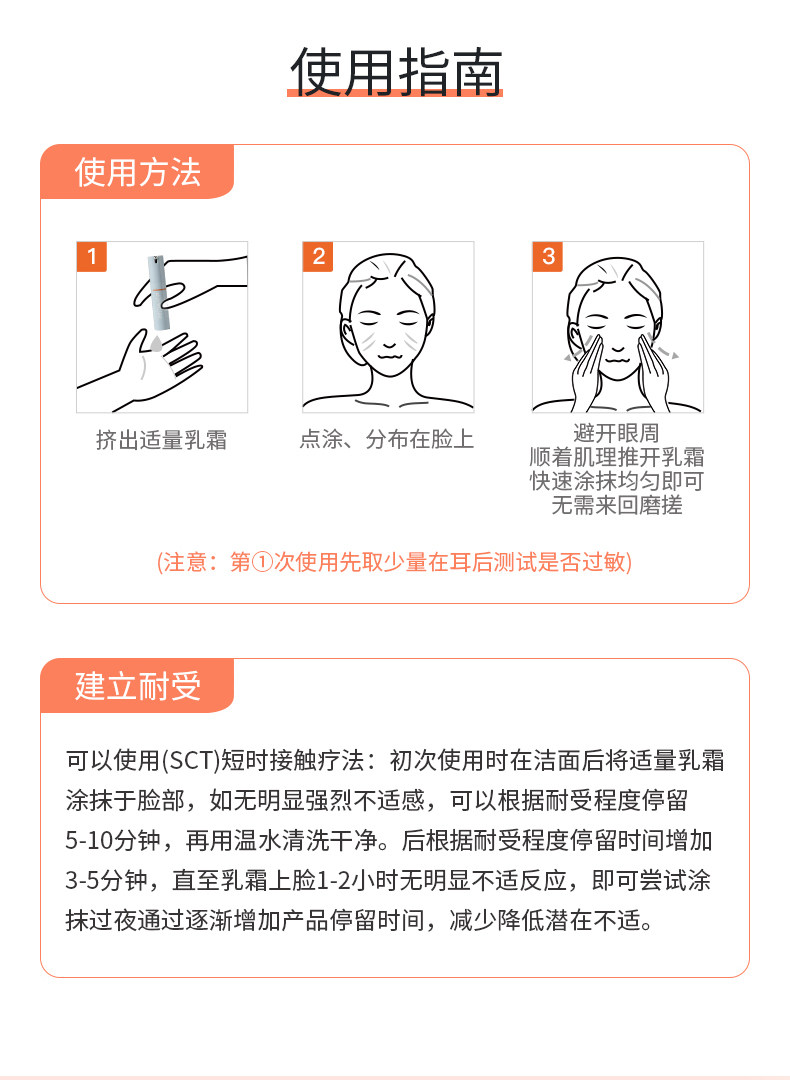 使用指南

使用方法

1
挤出适量乳霜

2
点涂、分布在脸上

3
避开眼周
顺着肌理推开乳霜
快速涂抹均匀即可
无需来回磨搓

(注意：第①次使用先取少量在耳后测试是否过敏)

建立耐受

可以使用(SCT)短时接触疗法：初次使用时在洁面后将适量乳霜涂抹于脸部，如无明显强烈不适感，可以根据耐受程度停留5-10分钟，再用温水清洗干净。后根据耐受程度停留时间增加3-5分钟，直至乳霜上脸1-2小时无明显不适反应，即可尝试涂抹过夜通过逐渐增加产品停留时间，减少降低潜在不适。