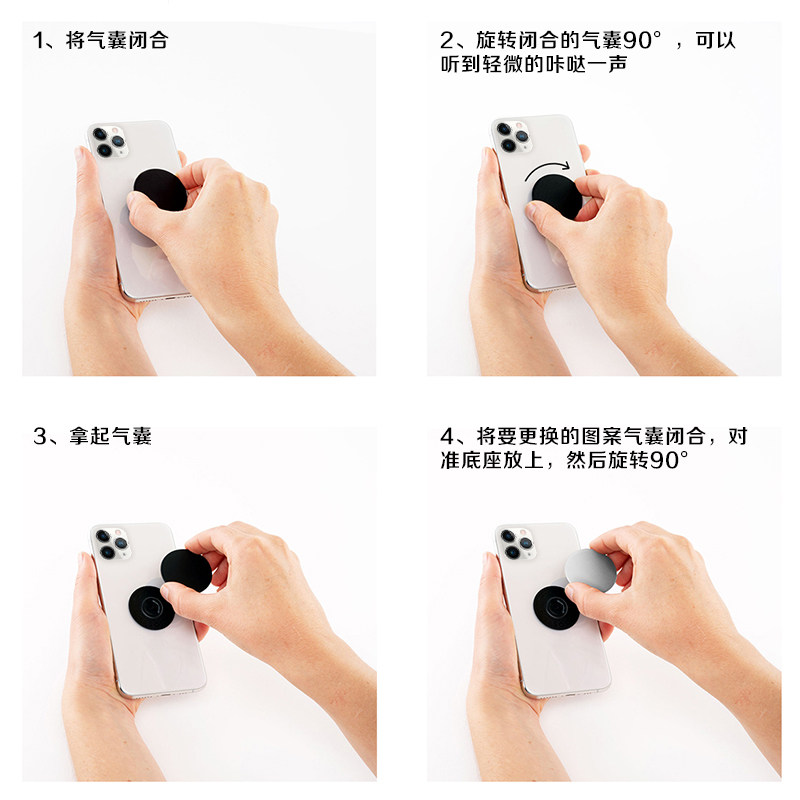 1、将气囊闭合

2、旋转闭合的气囊90°，可以听到轻微的咔哒一声

3、拿起气囊

4、将要更换的图案气囊闭合，对准底座放上，然后旋转90°