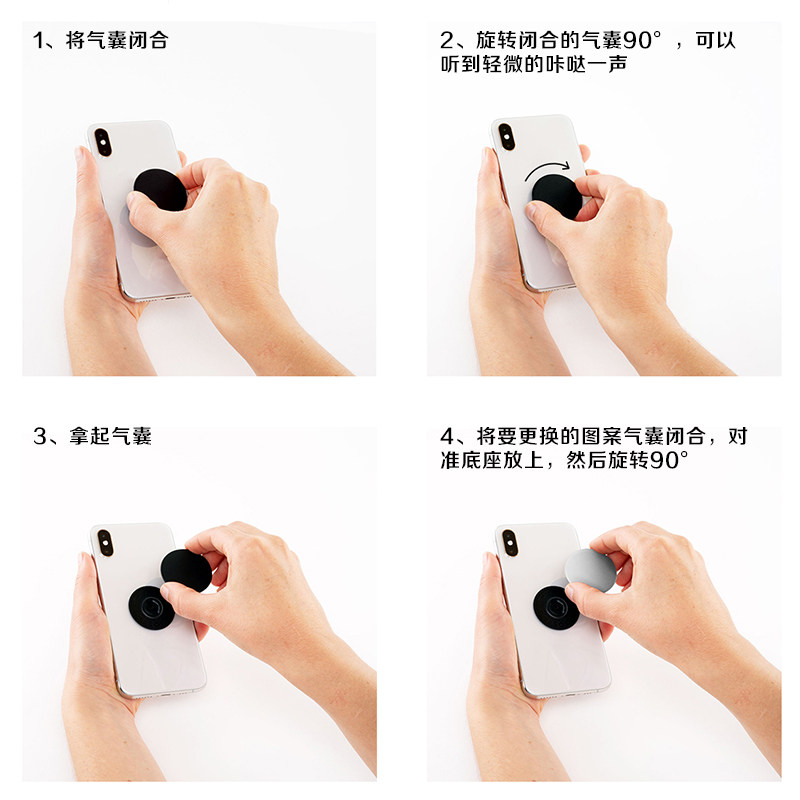 1、将气囊闭合

2、旋转闭合的气囊90°，可以听到轻微的咔哒一声

3、拿起气囊

4、将要更换的图案气囊闭合，对准底座放上，然后旋转90°