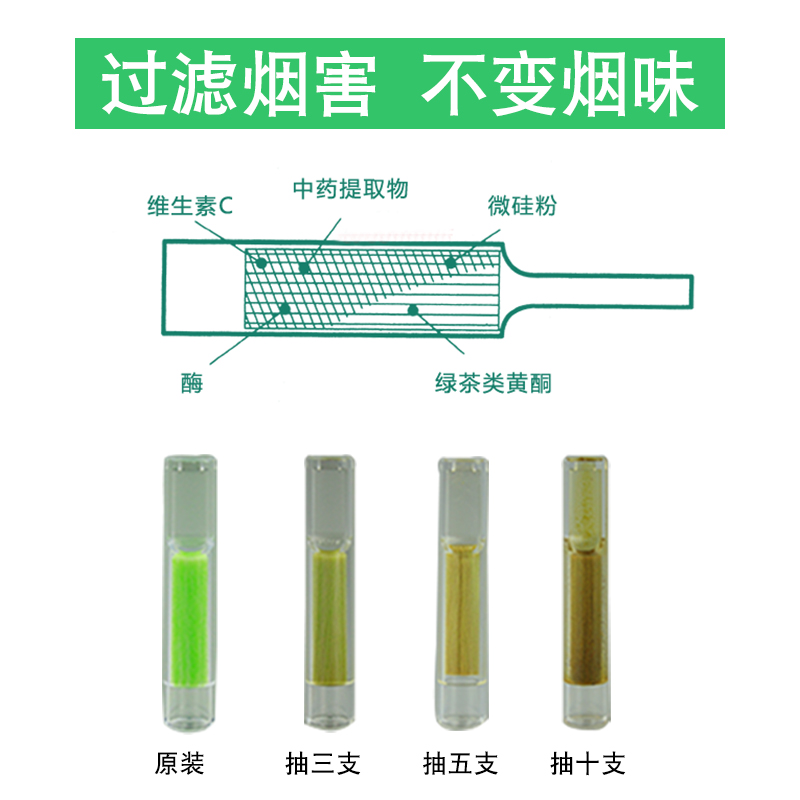 过滤烟害 不变烟味

维生素C
中药提取物
微硅粉
酶
绿茶类黄酮

原装
抽三支
抽五支
抽十支