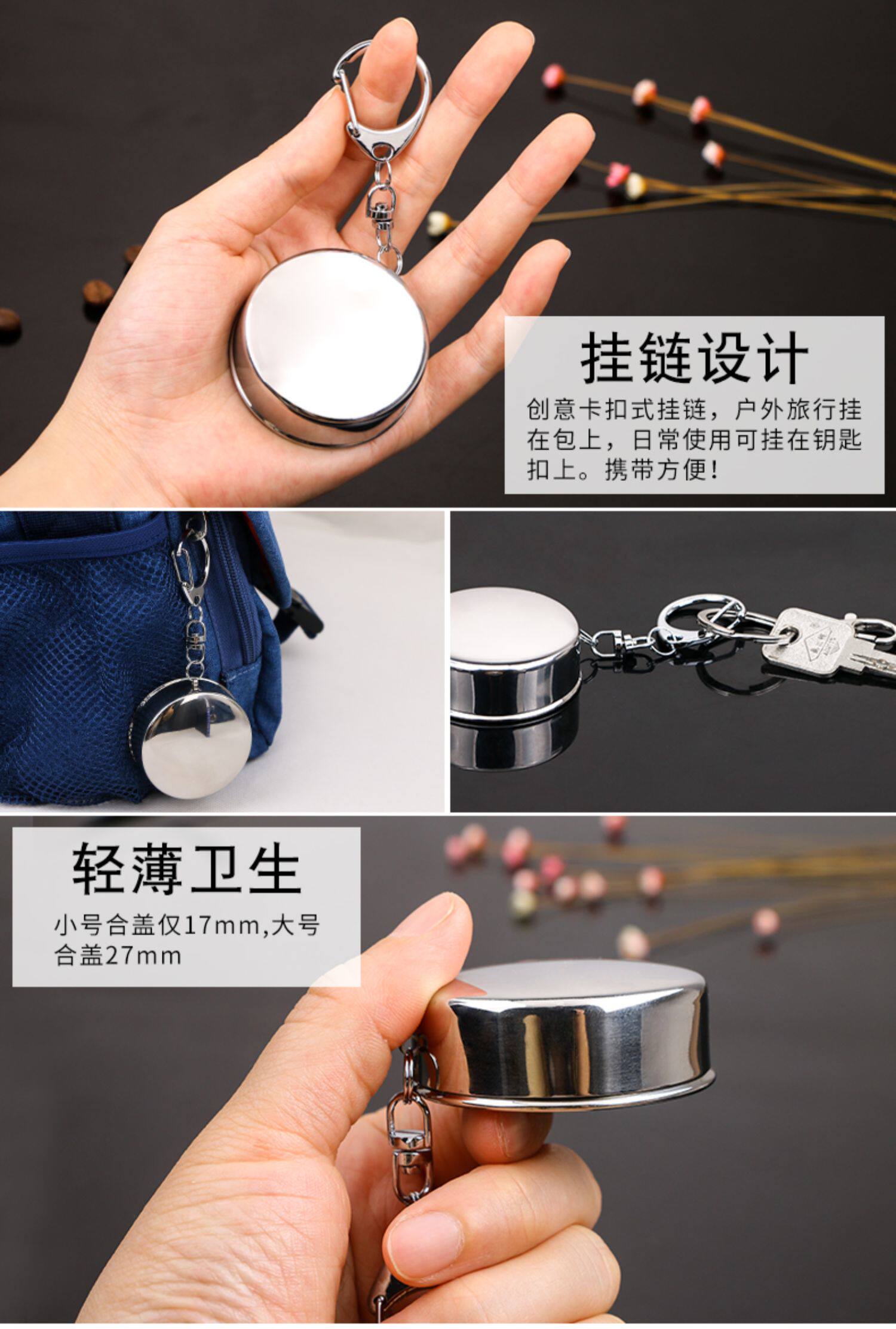 挂链设计

创意卡扣式挂链，户外旅行挂在包上，日常使用可挂在钥匙扣上。携带方便！

轻薄卫生

小号合盖仅17mm,大号合盖27mm