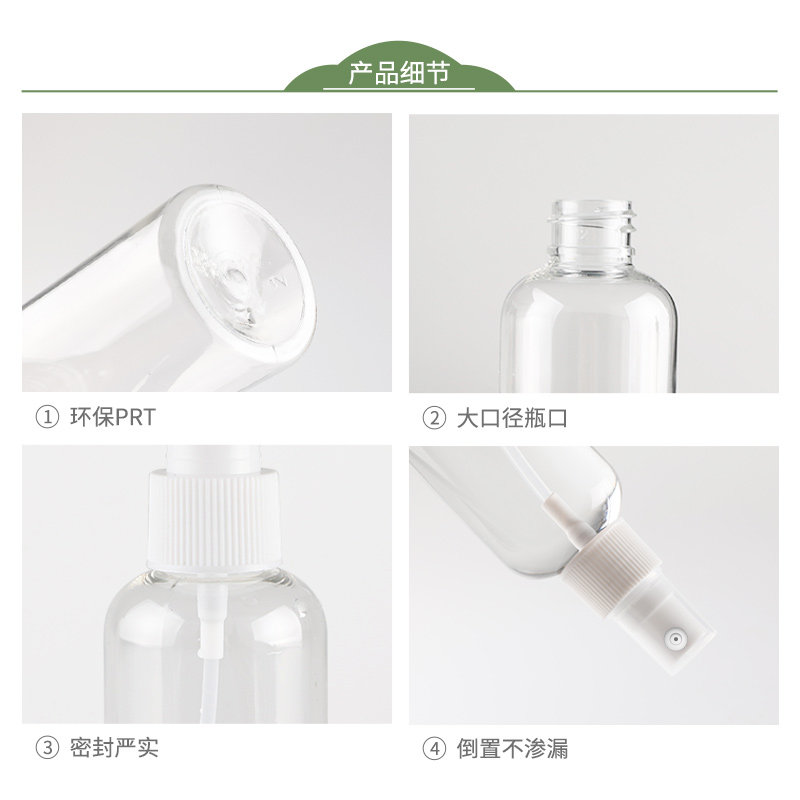 产品细节

① 环保PRT

② 大口径瓶口

③ 密封严实

④ 倒置不渗漏