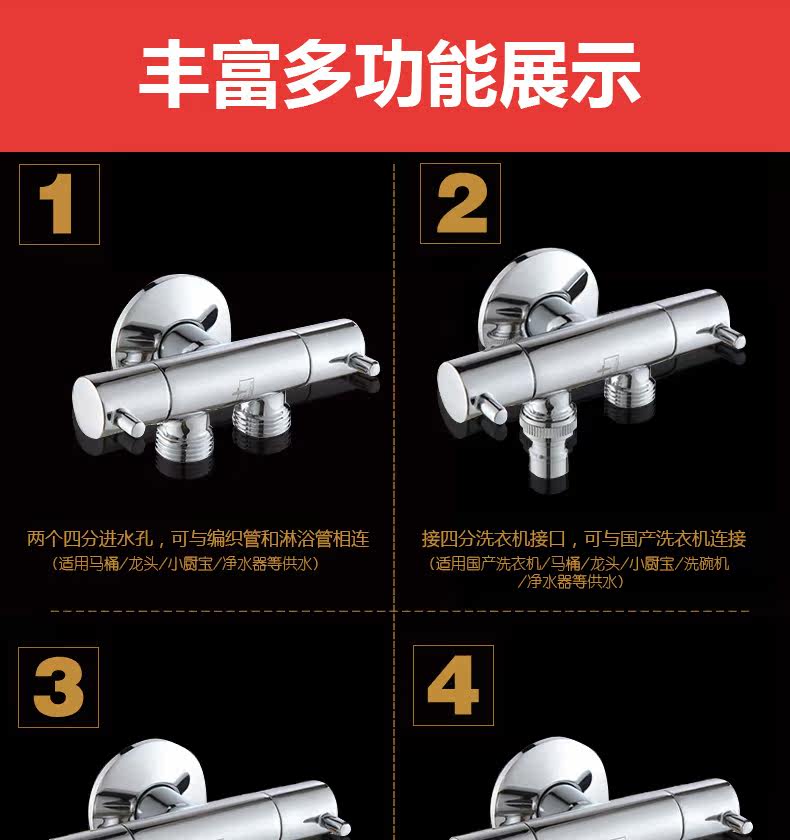 丰富多功能展示

1

两个四分进水孔，可与编织管和淋浴管相连
（适用马桶/龙头/小厨宝/净水器等供水）

2

接四分洗衣机接口，可与国产洗衣机连接
（适用国产洗衣机/马桶/龙头/小厨宝/洗碗机/净水器等供水）

3

4