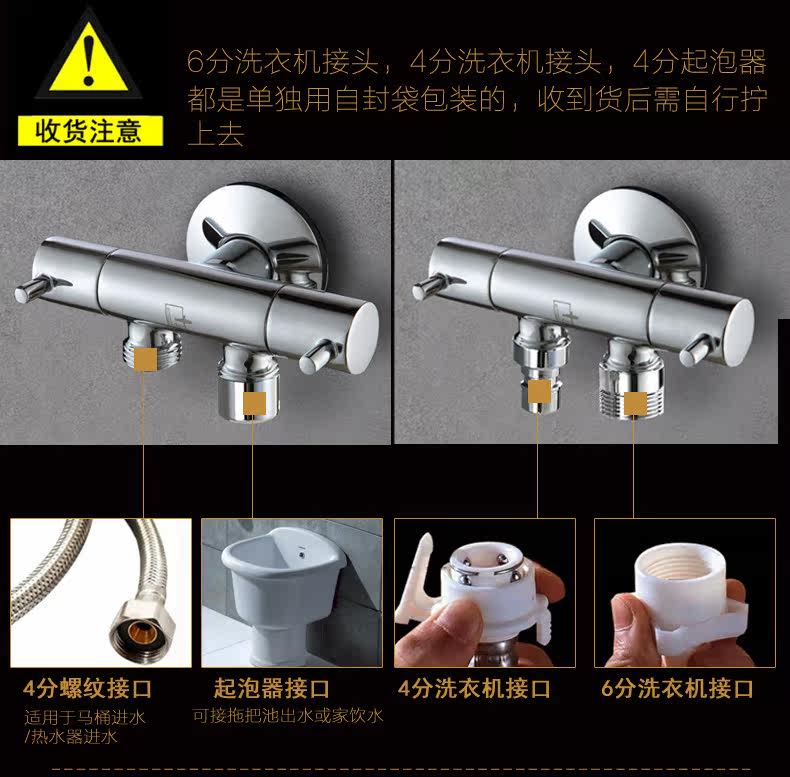 收货注意

6分洗衣机接头，4分洗衣机接头，4分起泡器都是单独用自封袋包装的，收到货后需自行拧上去

4分螺纹接口
适用于马桶进水/热水器进水

起泡器接口
可接拖把池出水或家饮水

4分洗衣机接口

6分洗衣机接口