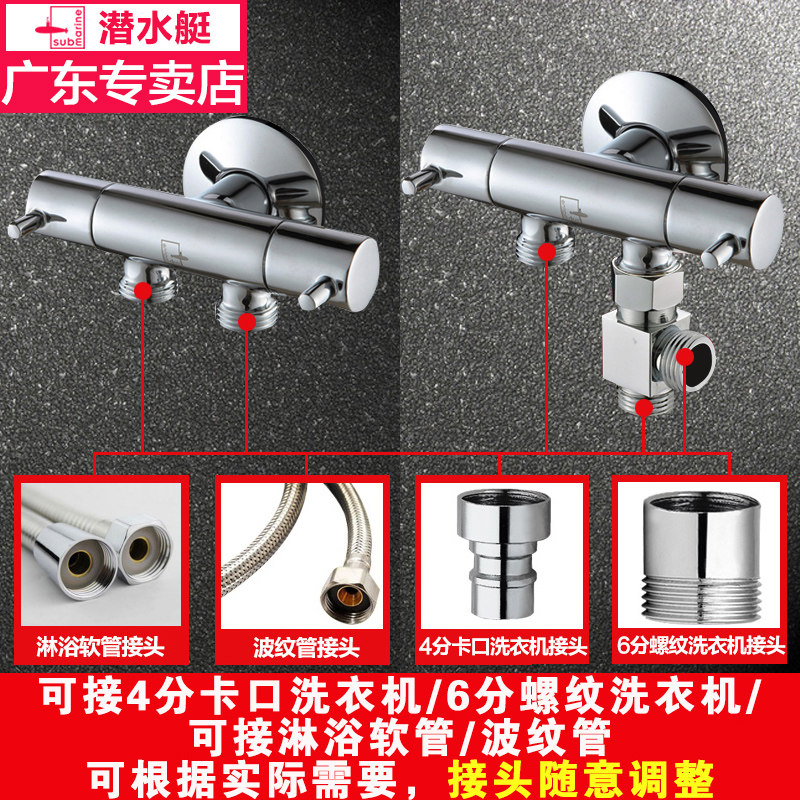 submarine 潜水艇
广东专卖店

淋浴软管接头
波纹管接头
4分卡口洗衣机接头
6分螺纹洗衣机接头

可接4分卡口洗衣机/6分螺纹洗衣机/
可接淋浴软管/波纹管
可根据实际需要，接头随意调整