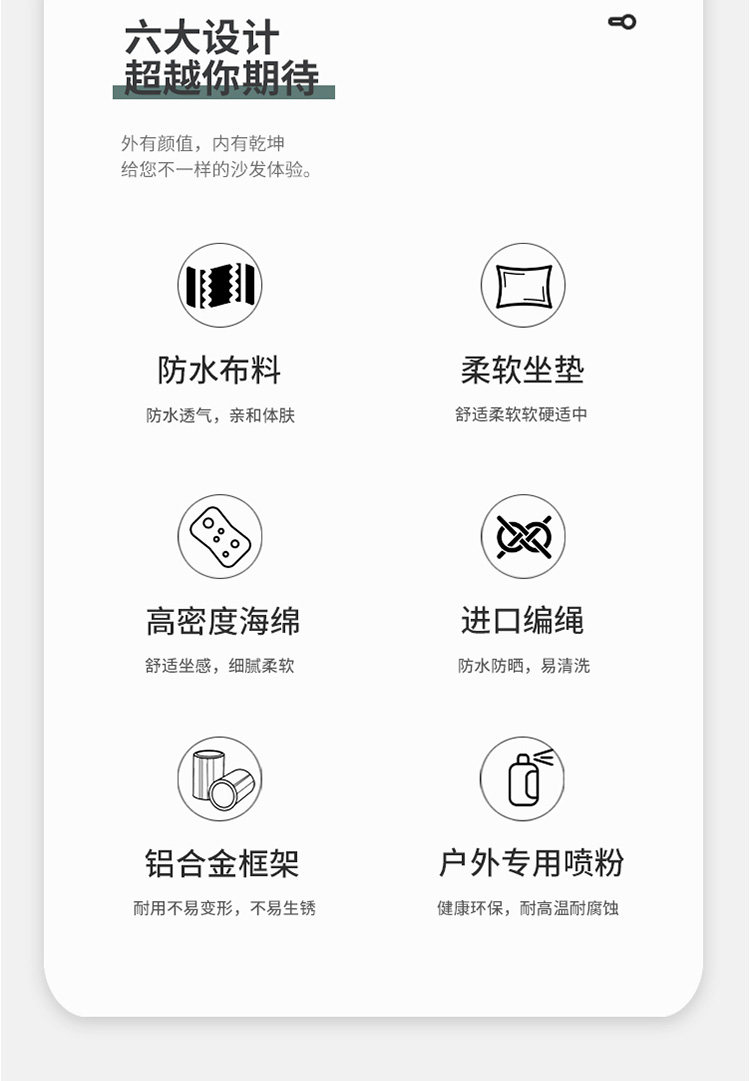 六大设计
超越你期待

外有颜值，内有乾坤
给您不一样的沙发体验。

防水布料
防水透气，亲和体肤

柔软坐垫
舒适柔软软硬适中

高密度海绵
舒适坐感，细腻柔软

进口编绳
防水防晒，易清洗

铝合金框架
耐用不易变形，不易生锈

户外专用喷粉
健康环保，耐高温耐腐蚀