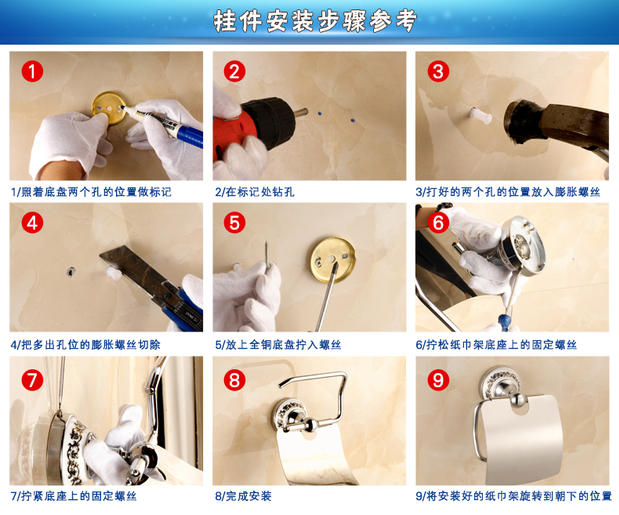 挂件安装步骤参考

1

1/照着底盘两个孔的位置做标记

2

2/在标记处钻孔

3

3/打好的两个孔的位置放入膨胀螺丝

4

4/把多出孔位的膨胀螺丝切除

5

5/放上全铜底盘拧入螺丝

6

6/拧松纸巾架底座上的固定螺丝

7

7/拧紧底座上的固定螺丝

8

8/完成安装

9

9/将安装好的纸巾架旋转到朝下的位置