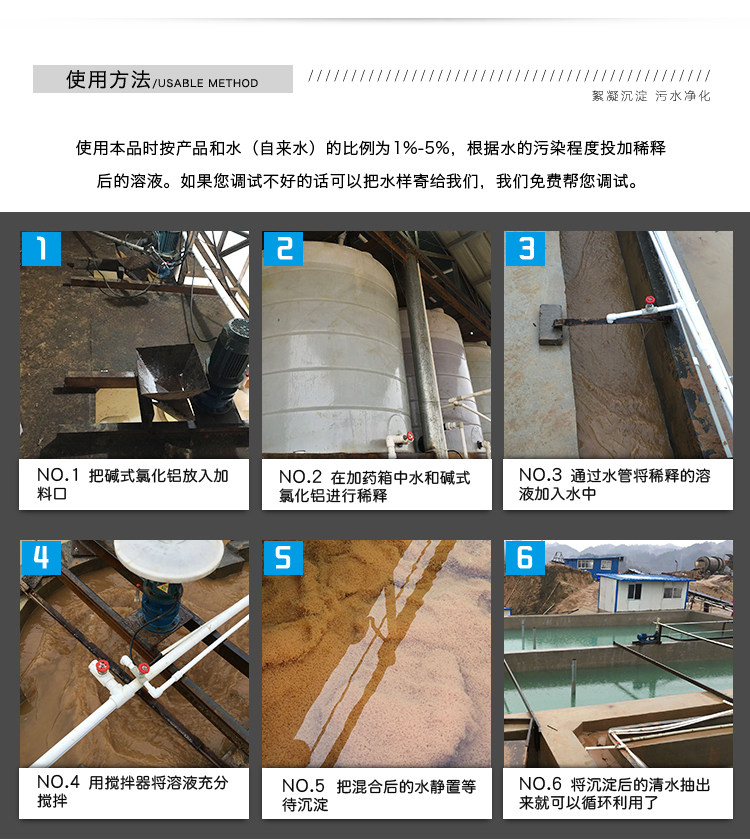 使用方法/USABLE METHOD

絮凝沉淀 污水净化

使用本品时按产品和水（自来水）的比例为1%-5%，根据水的污染程度投加稀释后的溶液。如果您调试不好的话可以把水样寄给我们，我们免费帮您调试。

1

NO.1 把碱式氯化铝放入加料口

2

NO.2 在加药箱中水和碱式氯化铝进行稀释

3

NO.3 通过水管将稀释的溶液加入水中

4

NO.4 用搅拌器将溶液充分搅拌

5

NO.5 把混合后的水静置等待沉淀

6

NO.6 将沉淀后的清水抽出来就可以循环利用了