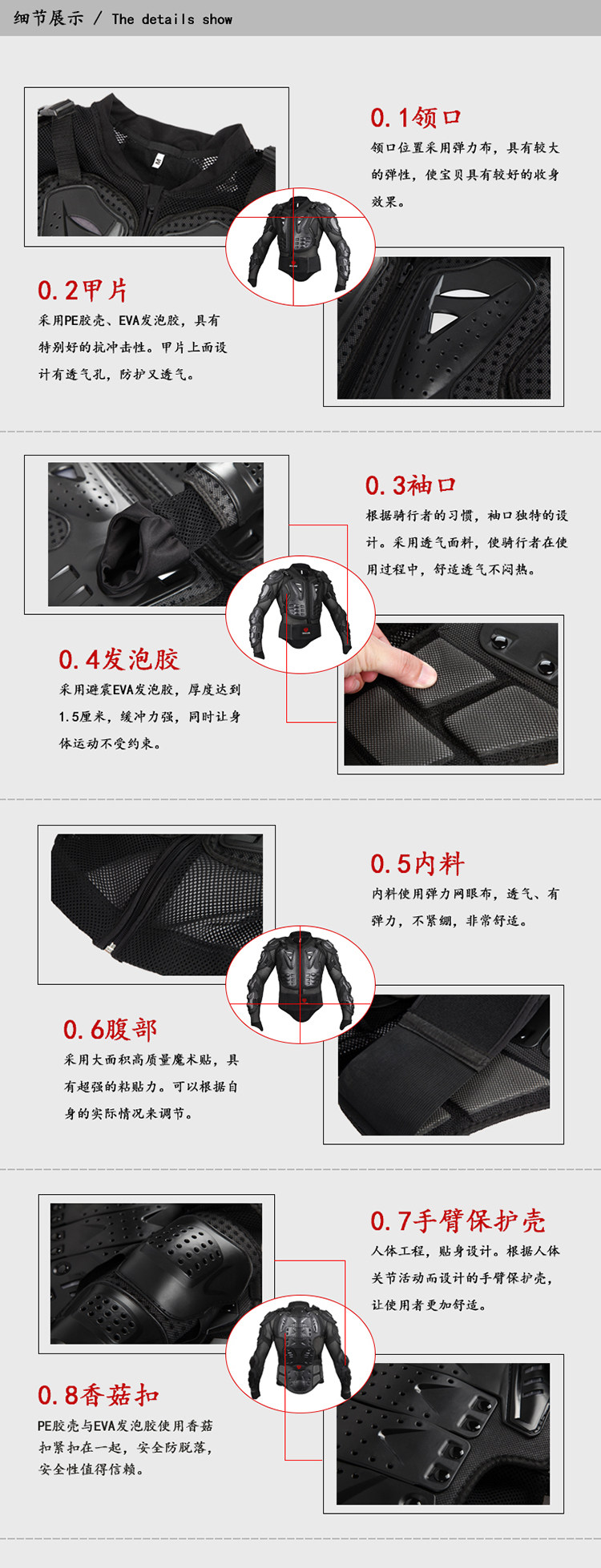 细节展示 / The details show

0.1领口
领口位置采用弹力布，具有较大的弹性，使宝贝具有较好的收身效果。

0.2甲片
采用PE胶壳、EVA发泡胶，具有特别好的抗冲击性。甲片上面设计有透气孔，防护又透气。

0.3袖口
根据骑行者的习惯，袖口独特的设计。采用透气面料，使骑行者在使用过程中，舒适透气不闷热。

0.4发泡胶
采用避震EVA发泡胶，厚度达到1.5厘米，缓冲力强，同时让身体运动不受约束。

0.5内料
内料使用弹力网眼布，透气、有弹力，不紧绷，非常舒适。

0.6腹部
采用大面积高质量魔术贴，具有超强的粘贴力。可以根据自身的实际情况来调节。

0.7手臂保护壳
人体工程，贴身设计。根据人体关节活动而设计的手臂保护壳，让使用者更加舒适。

0.8香菇扣
PE胶壳与EVA发泡胶使用香菇扣紧扣在一起，安全防脱落，安全性值得信赖。