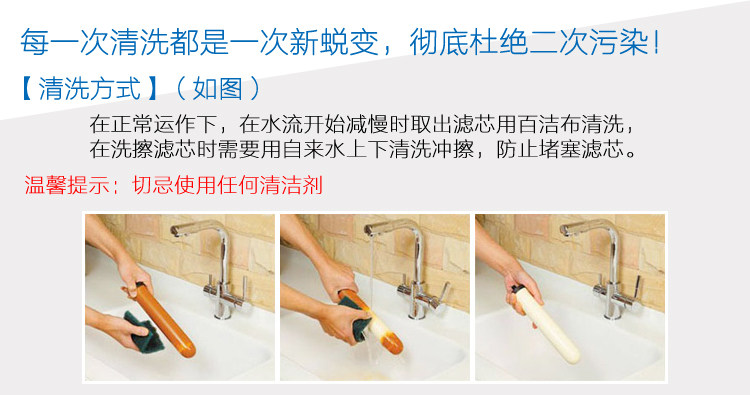 每一次清洗都是一次新蜕变，彻底杜绝二次污染！

【清洗方式】（如图）

在正常运作下，在水流开始减慢时取出滤芯用百洁布清洗，在洗擦滤芯时需要用自来水上下清洗冲擦，防止堵塞滤芯。

温馨提示：切忌使用任何清洁剂