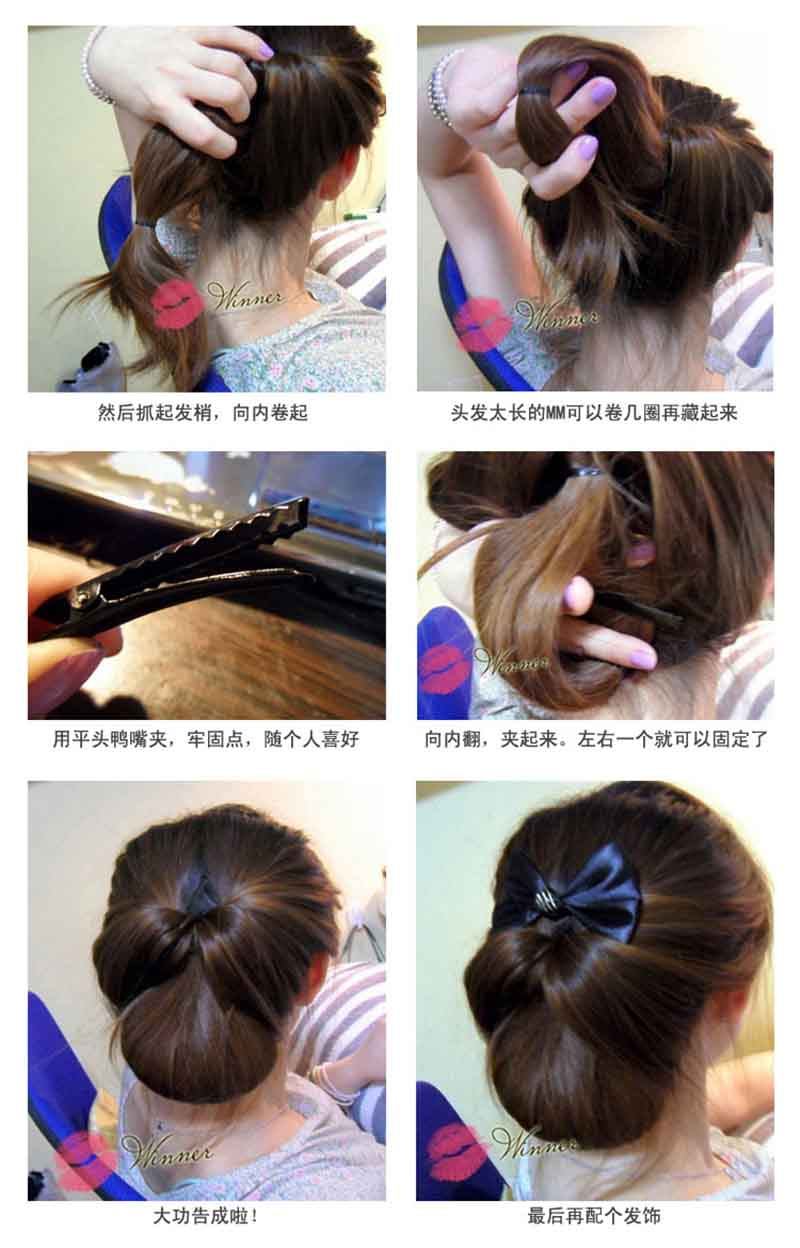 Winner

然后抓起发梢，向内卷起

Winner

头发太长的MM可以卷几圈再藏起来

用平头鸭嘴夹，牢固点，随个人喜好

Winner

向内翻，夹起来。左右一个就可以固定了

Winner

大功告成啦！

Winner

最后再配个发饰