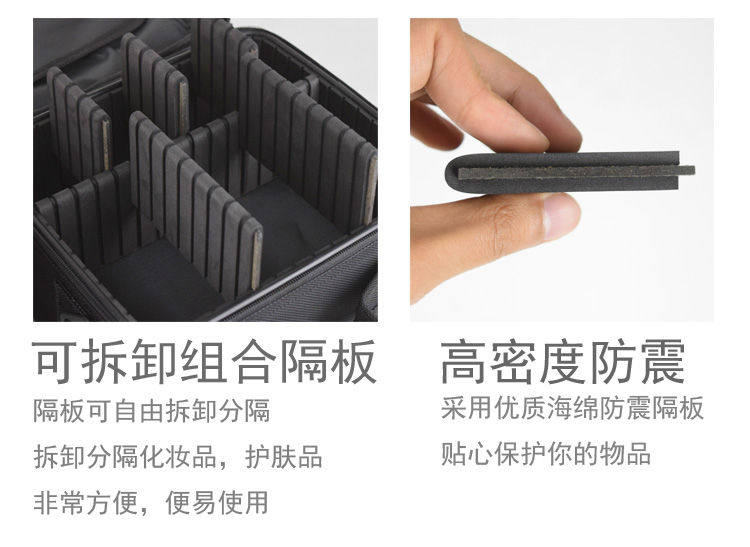 可拆卸组合隔板

隔板可自由拆卸分隔

拆卸分隔化妆品，护肤品

非常方便，便易使用

高密度防震

采用优质海绵防震隔板

贴心保护你的物品