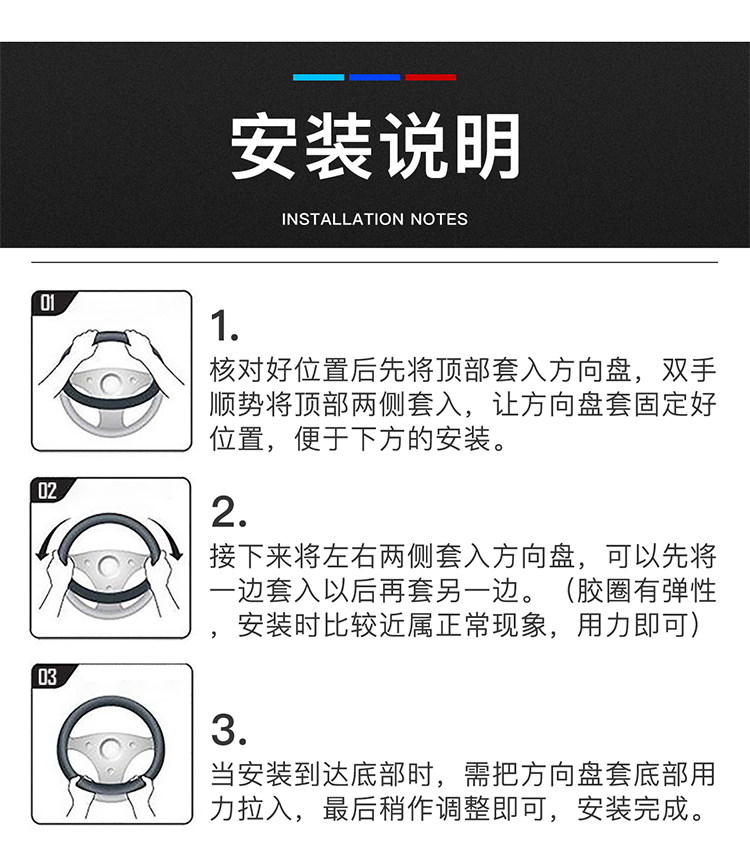 安装说明

INSTALLATION NOTES

01

1.
核对好位置后先将顶部套入方向盘，双手顺势将顶部两侧套入，让方向盘套固定好位置，便于下方的安装。

02

2.
接下来将左右两侧套入方向盘，可以先将一边套入以后再套另一边。（胶圈有弹性，安装时比较近属正常现象，用力即可）

03

3.
当安装到达底部时，需把方向盘套底部用力拉入，最后稍作调整即可，安装完成。