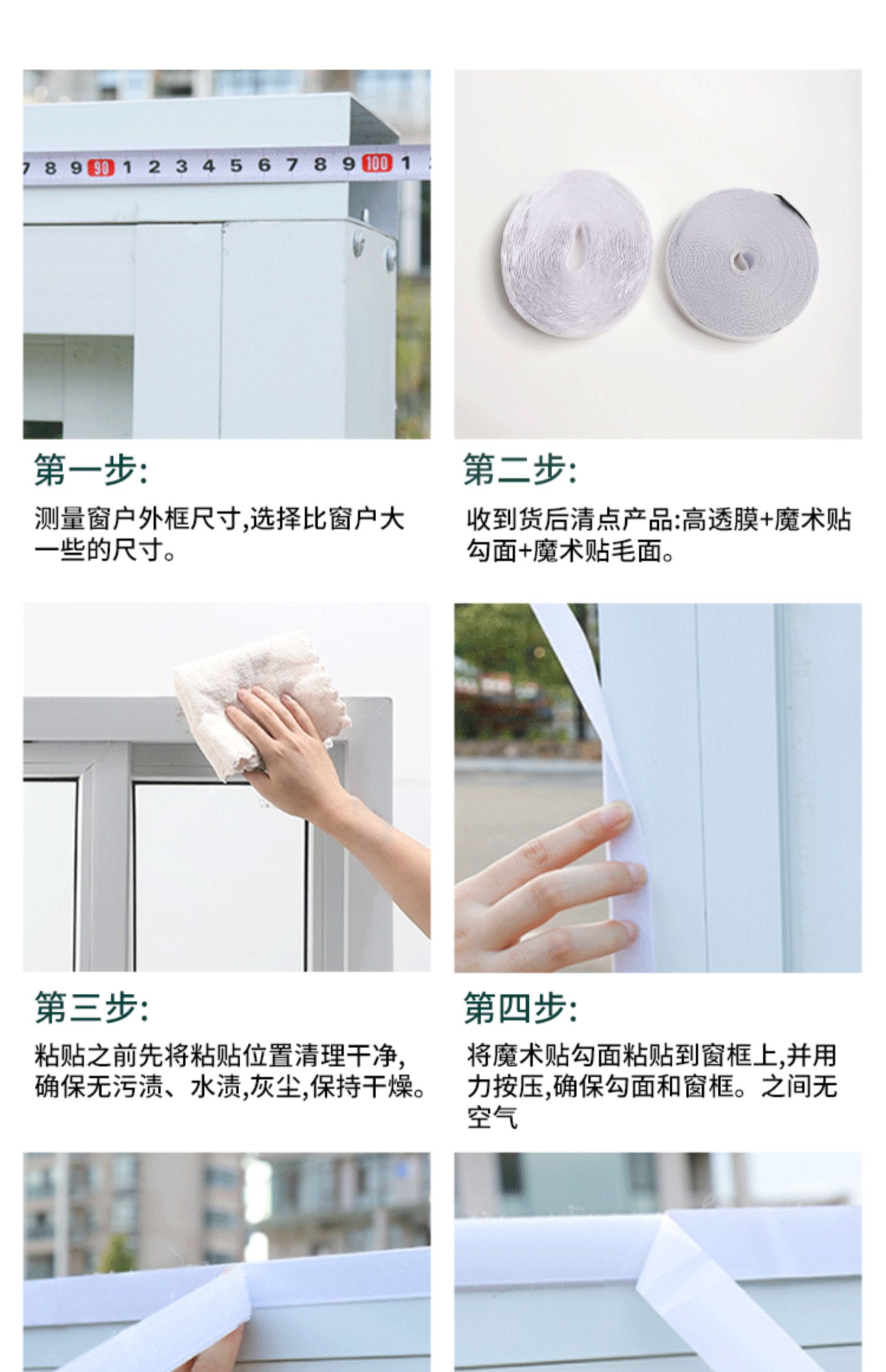 7 8 9 90 1 2 3 4 5 6 7 8 9 100 1

第一步:

测量窗户外框尺寸,选择比窗户大一些的尺寸。

第二步:

收到货后清点产品:高透膜+魔术贴勾面+魔术贴毛面。

第三步:

粘贴之前先将粘贴位置清理干净,确保无污渍、水渍,灰尘,保持干燥。

第四步:

将魔术贴勾面粘贴到窗框上,并用力按压,确保勾面和窗框。之间无空气