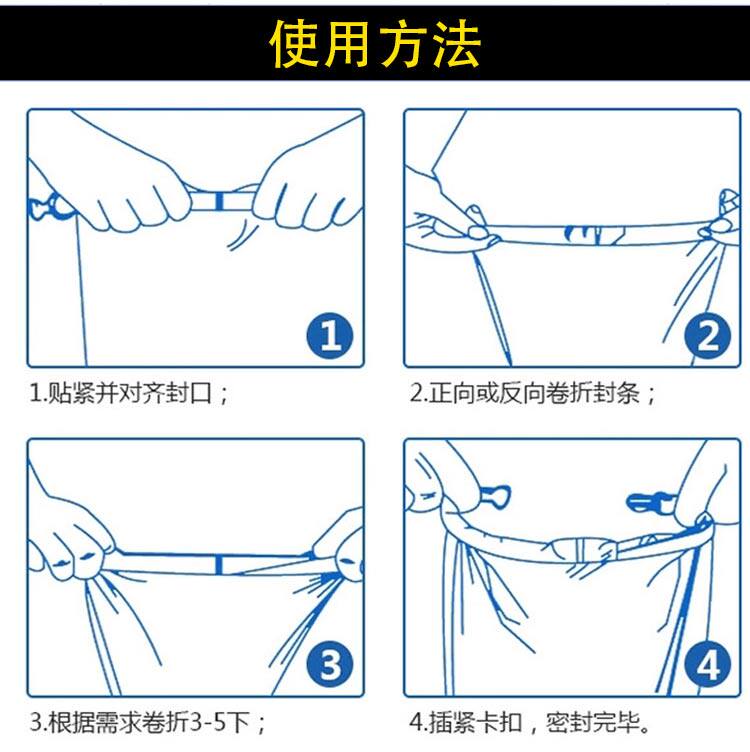 使用方法

1

1.贴紧并对齐封口；

2

2.正向或反向卷折封条；

3

3.根据需求卷折3-5下；

4

4.插紧卡扣，密封完毕。