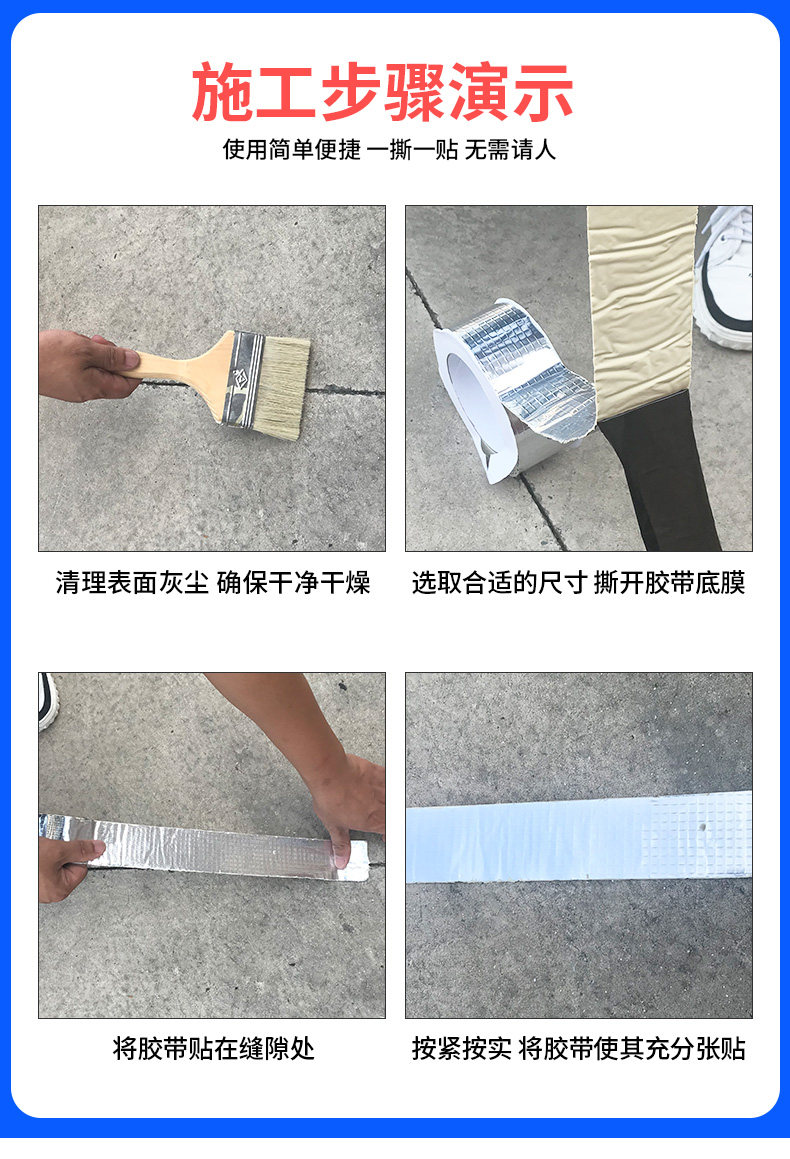 施工步骤演示

使用简单便捷 一撕一贴 无需请人

清理表面灰尘 确保干净干燥

选取合适的尺寸 撕开胶带底膜

将胶带贴在缝隙处

按紧按实 将胶带使其充分张贴