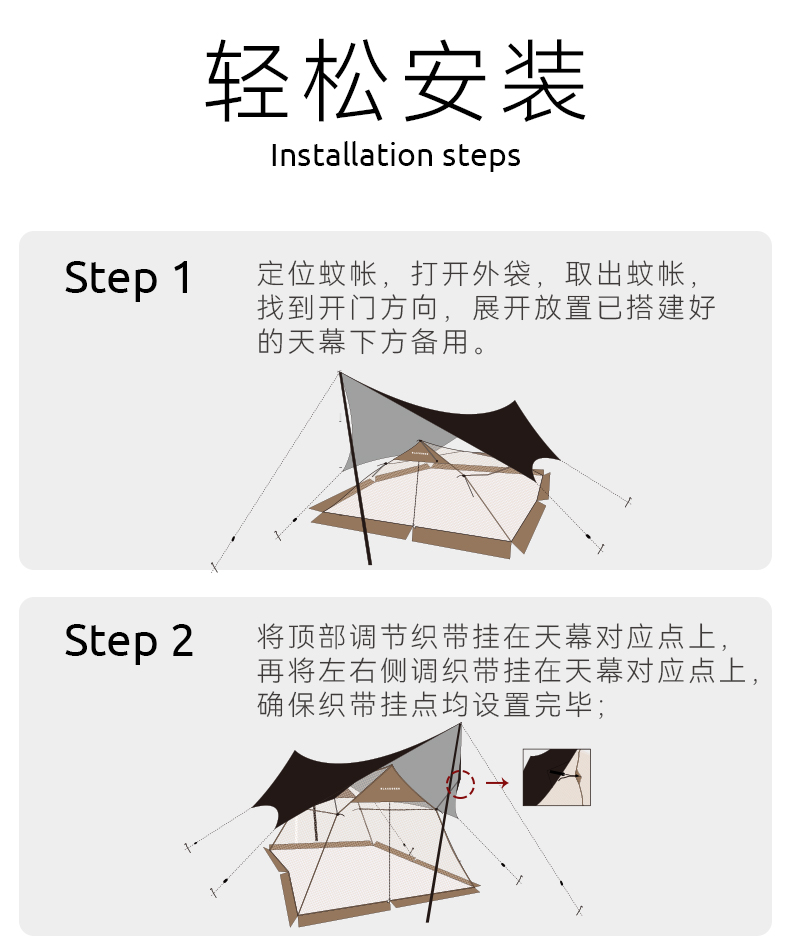 轻松安装
Installation steps

Step 1
定位蚊帐，打开外袋，取出蚊帐，找到开门方向，展开放置已搭建好的天幕下方备用。

Step 2
将顶部调节织带挂在天幕对应点上，再将左右侧调织带挂在天幕对应点上，确保织带挂点均设置完毕；