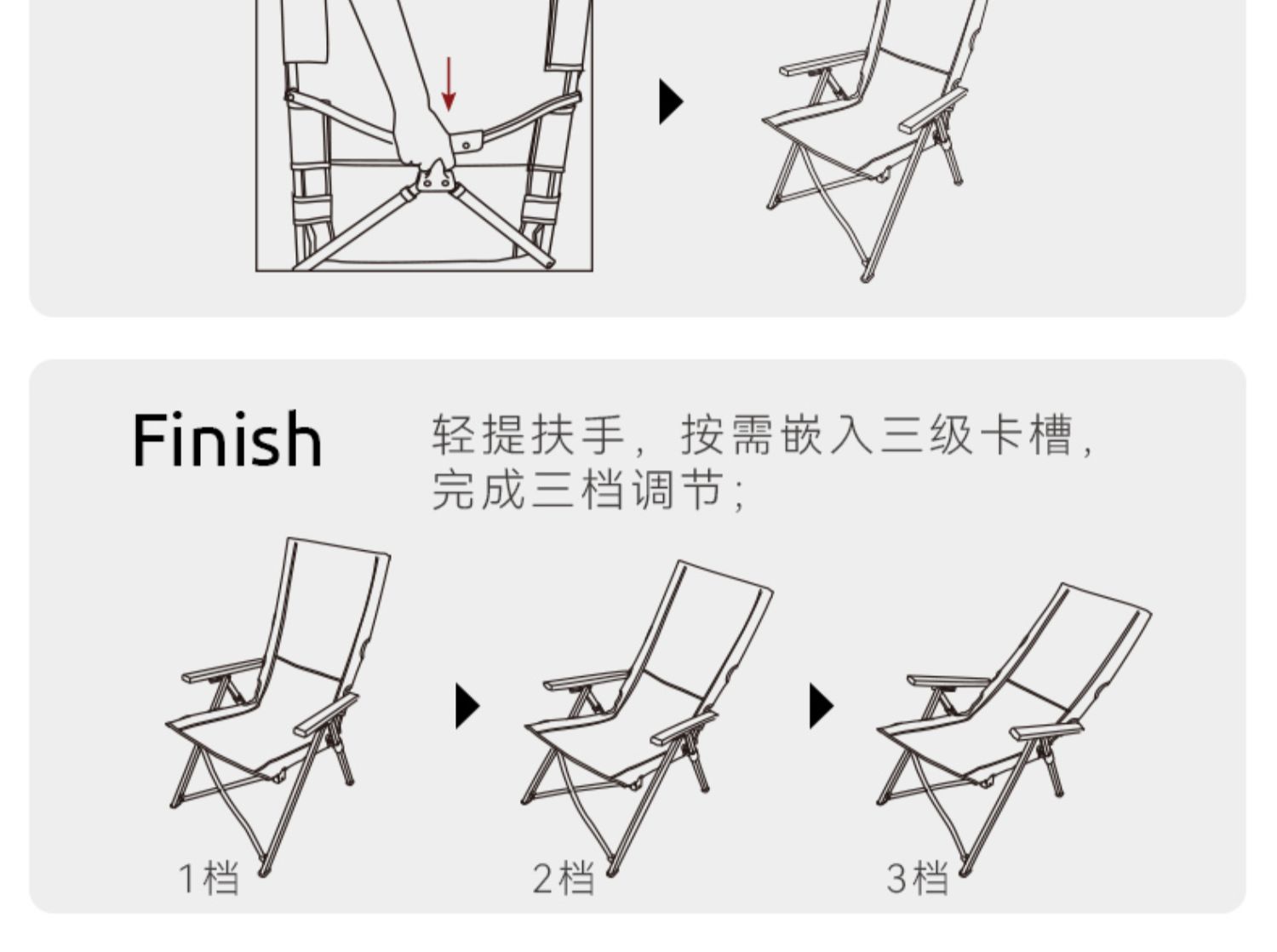 Finish

轻提扶手，按需嵌入三级卡槽，完成三档调节；

1档

2档

3档