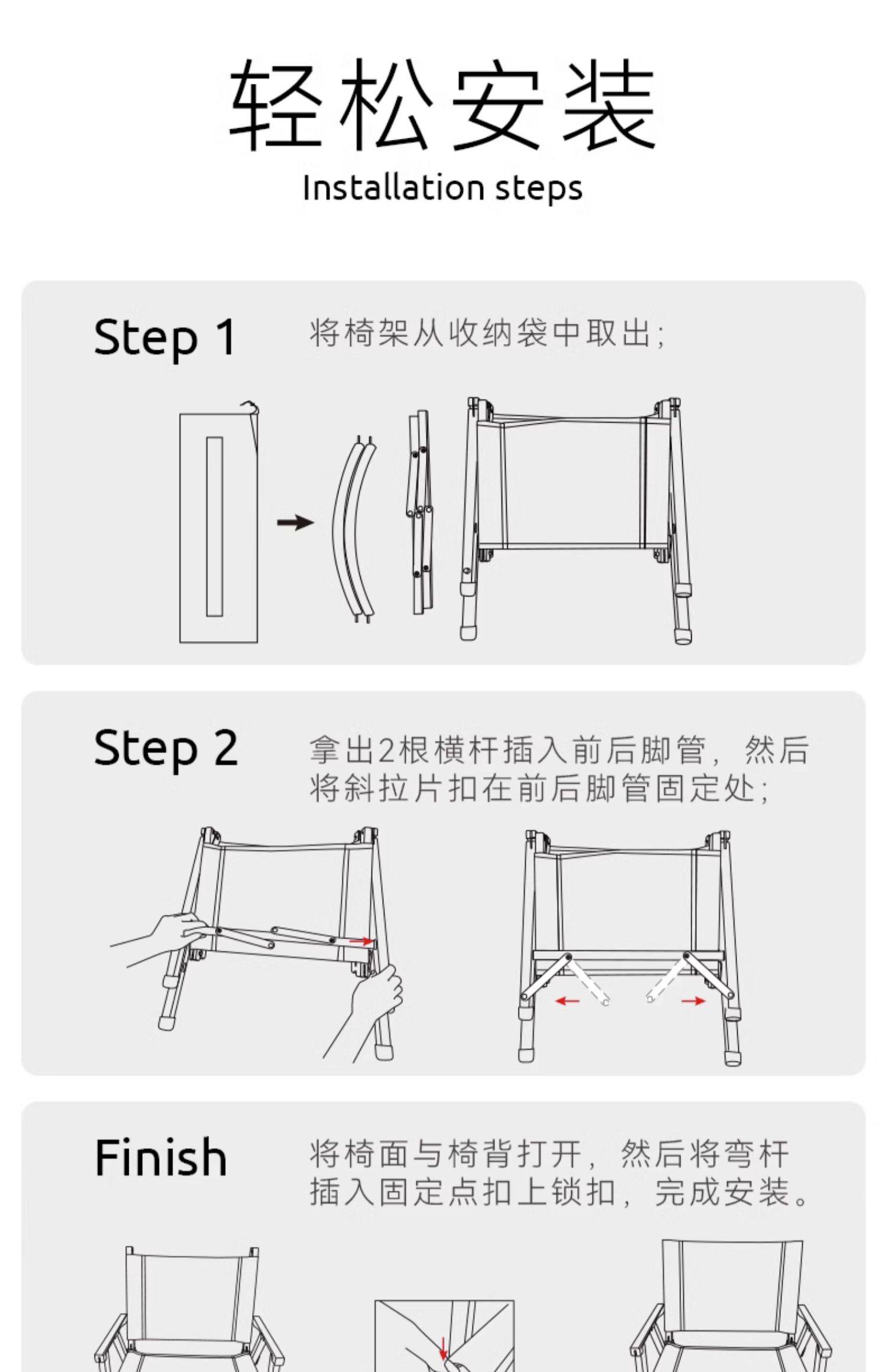 轻松安装
Installation steps

Step 1
将椅架从收纳袋中取出;

Step 2
拿出2根横杆插入前后脚管，然后将斜拉片扣在前后脚管固定处;

Finish
将椅面与椅背打开，然后将弯杆插入固定点扣上锁扣，完成安装。