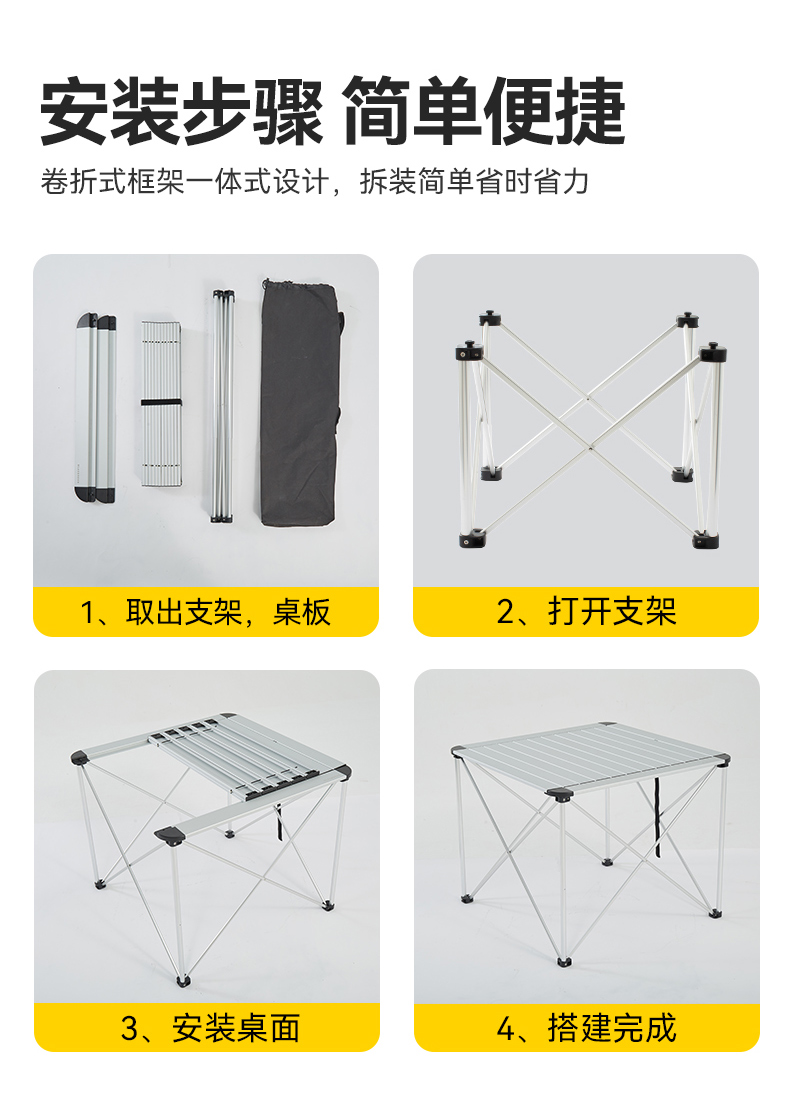 安装步骤 简单便捷

卷折式框架一体式设计，拆装简单省时省力

1、取出支架，桌板

2、打开支架

3、安装桌面

4、搭建完成