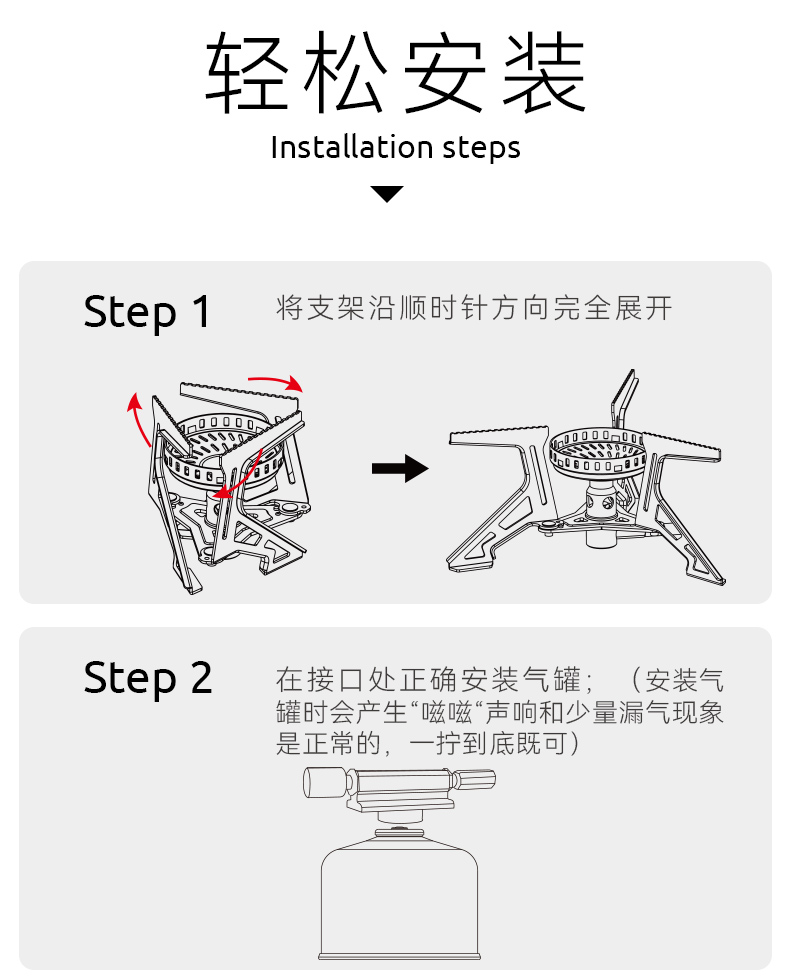 轻松安装
Installation steps

Step 1
将支架沿顺时针方向完全展开

Step 2
在接口处正确安装气罐；（安装气罐时会产生“嗞嗞“声响和少量漏气现象是正常的，一拧到底既可）