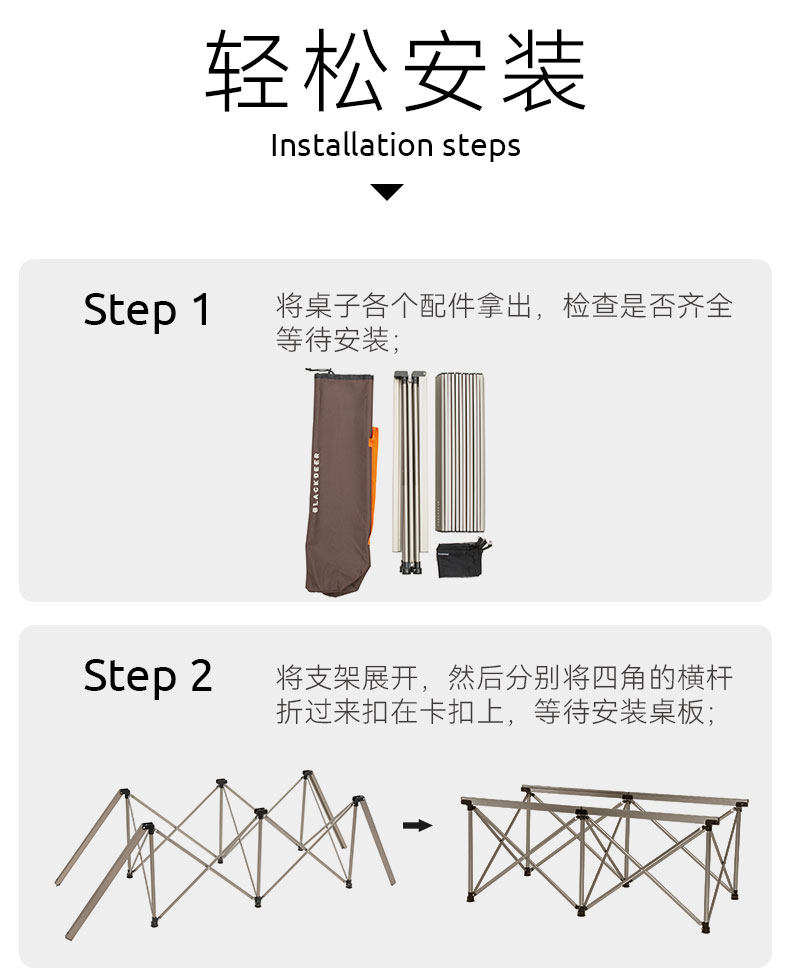 轻松安装

Installation steps

Step 1

将桌子各个配件拿出，检查是否齐全等待安装；

BLACKDEER

Step 2

将支架展开，然后分别将四角的横杆折过来扣在卡扣上，等待安装桌板；