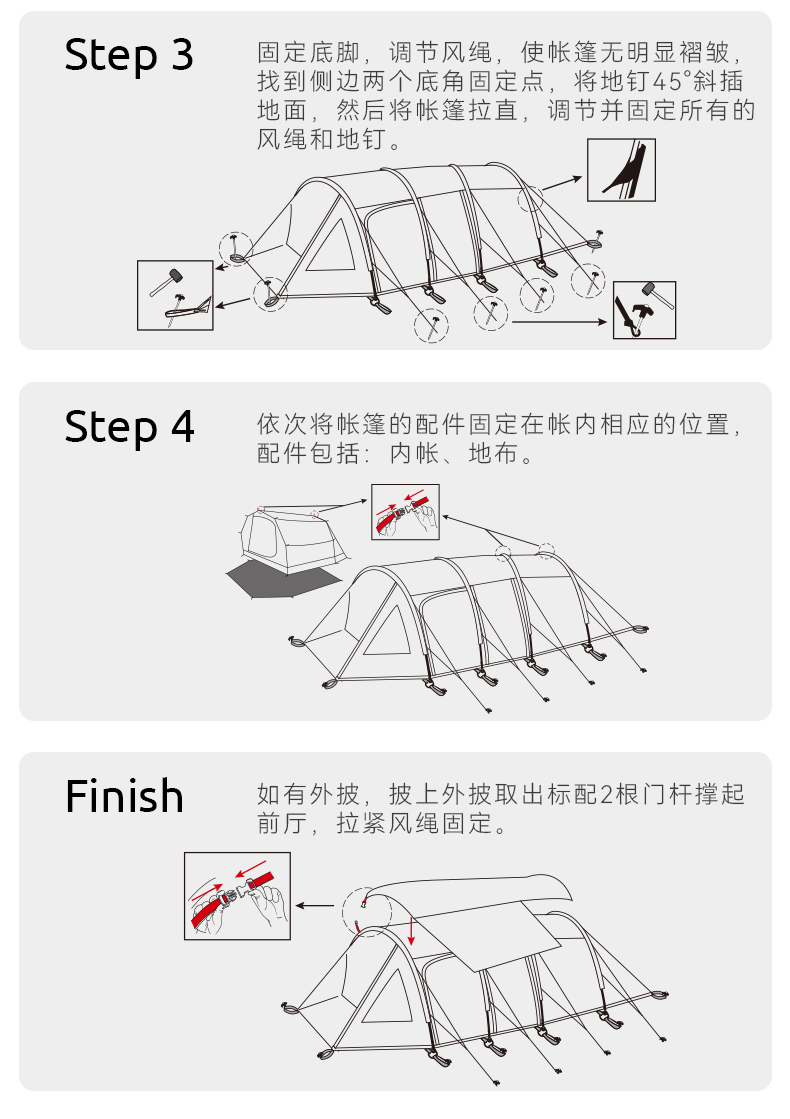 Step 3

固定底脚，调节风绳，使帐篷无明显褶皱，找到侧边两个底角固定点，将地钉45°斜插地面，然后将帐篷拉直，调节并固定所有的风绳和地钉。

Step 4

依次将帐篷的配件固定在帐内相应的位置，配件包括：内帐、地布。

Finish

如有外披，披上外披取出标配2根门杆撑起前厅，拉紧风绳固定。