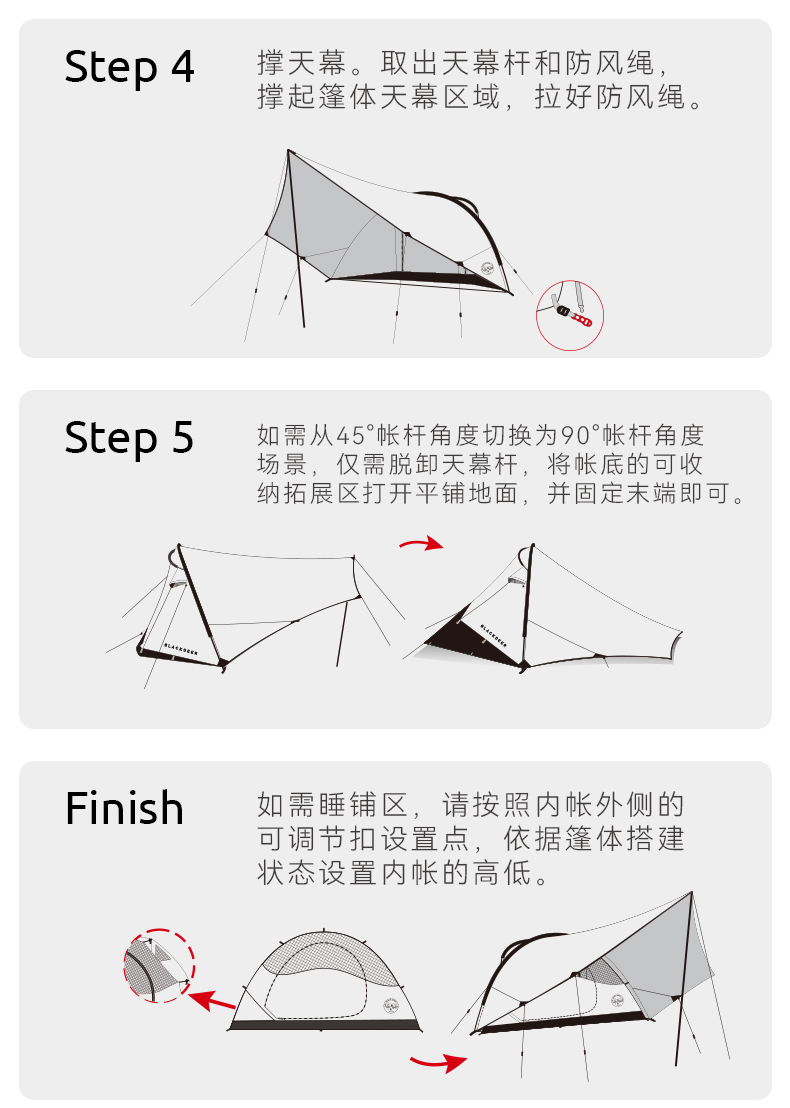 Step 4

撑天幕。取出天幕杆和防风绳，撑起篷体天幕区域，拉好防风绳。

Step 5

如需从45°帐杆角度切换为90°帐杆角度场景，仅需脱卸天幕杆，将帐底的可收纳拓展区打开平铺地面，并固定末端即可。

BLACKDEER

BLACKDEER

Finish

如需睡铺区，请按照内帐外侧的可调节扣设置点，依据篷体搭建状态设置内帐的高低。