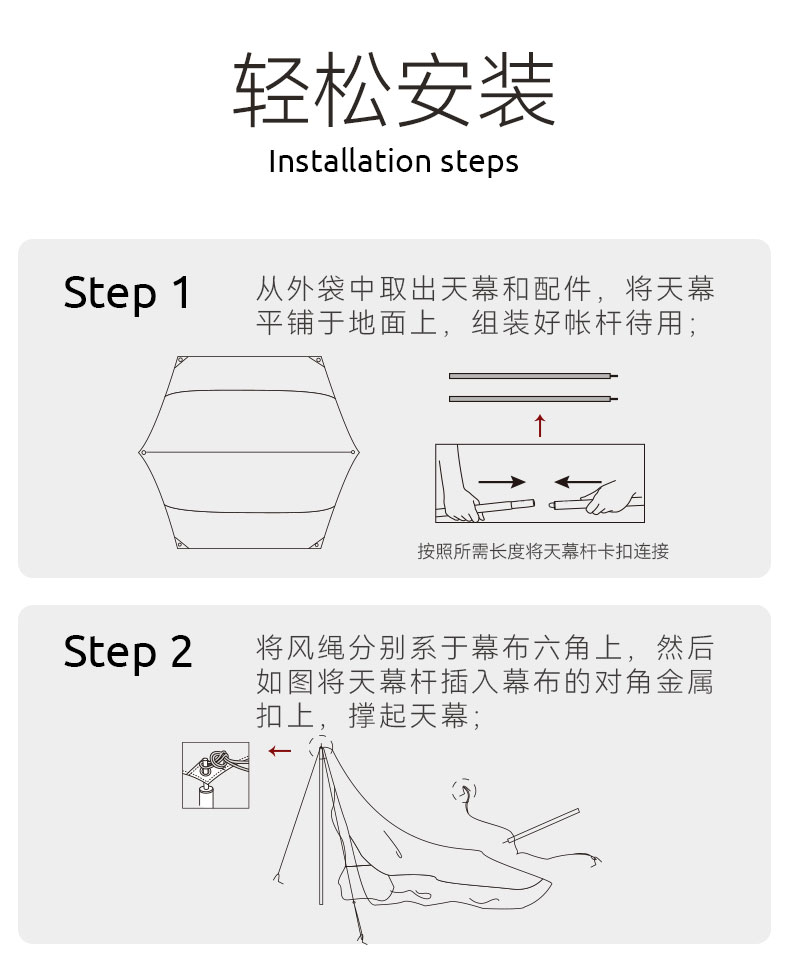 轻松安装
Installation steps

Step 1
从外袋中取出天幕和配件，将天幕平铺于地面上，组装好帐杆待用；

按照所需长度将天幕杆卡扣连接

Step 2
将风绳分别系于幕布六角上，然后如图将天幕杆插入幕布的对角金属扣上，撑起天幕；