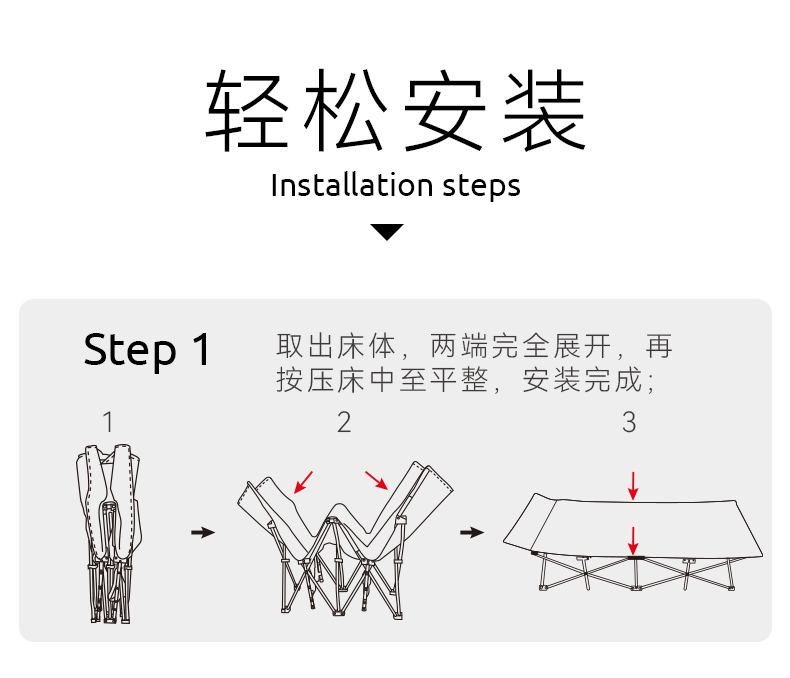 轻松安装

Installation steps

Step 1

取出床体，两端完全展开，再按压床中至平整，安装完成；

1

2

3