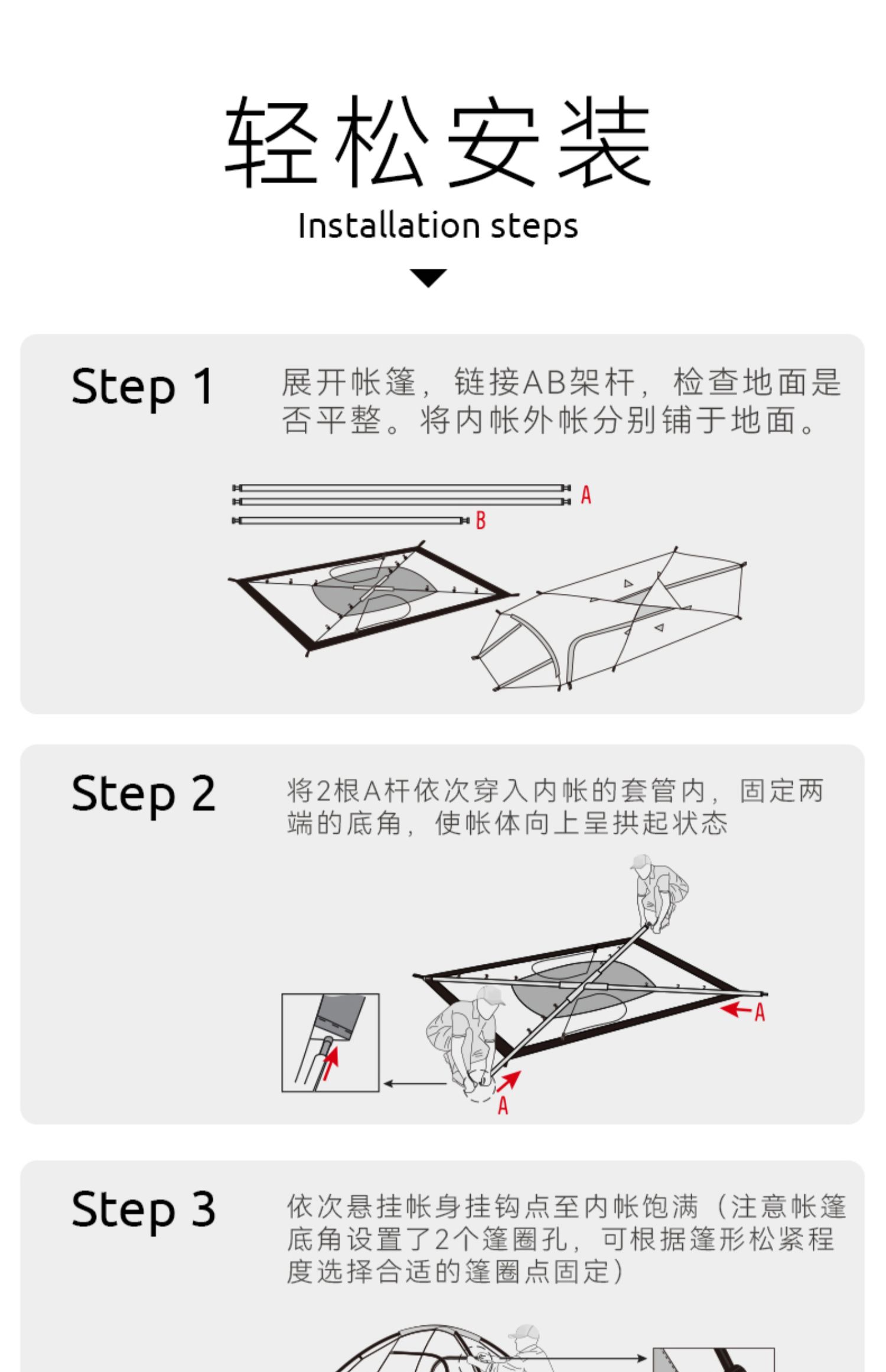 轻松安装

Installation steps

Step 1

展开帐篷，链接AB架杆，检查地面是否平整。将内帐外帐分别铺于地面。

A

B

Step 2

将2根A杆依次穿入内帐的套管内，固定两端的底角，使帐体向上呈拱起状态

A

A

Step 3

依次悬挂帐身挂钩点至内帐饱满（注意帐篷底角设置了2个篷圈孔，可根据篷形松紧程度选择合适的篷圈点固定）