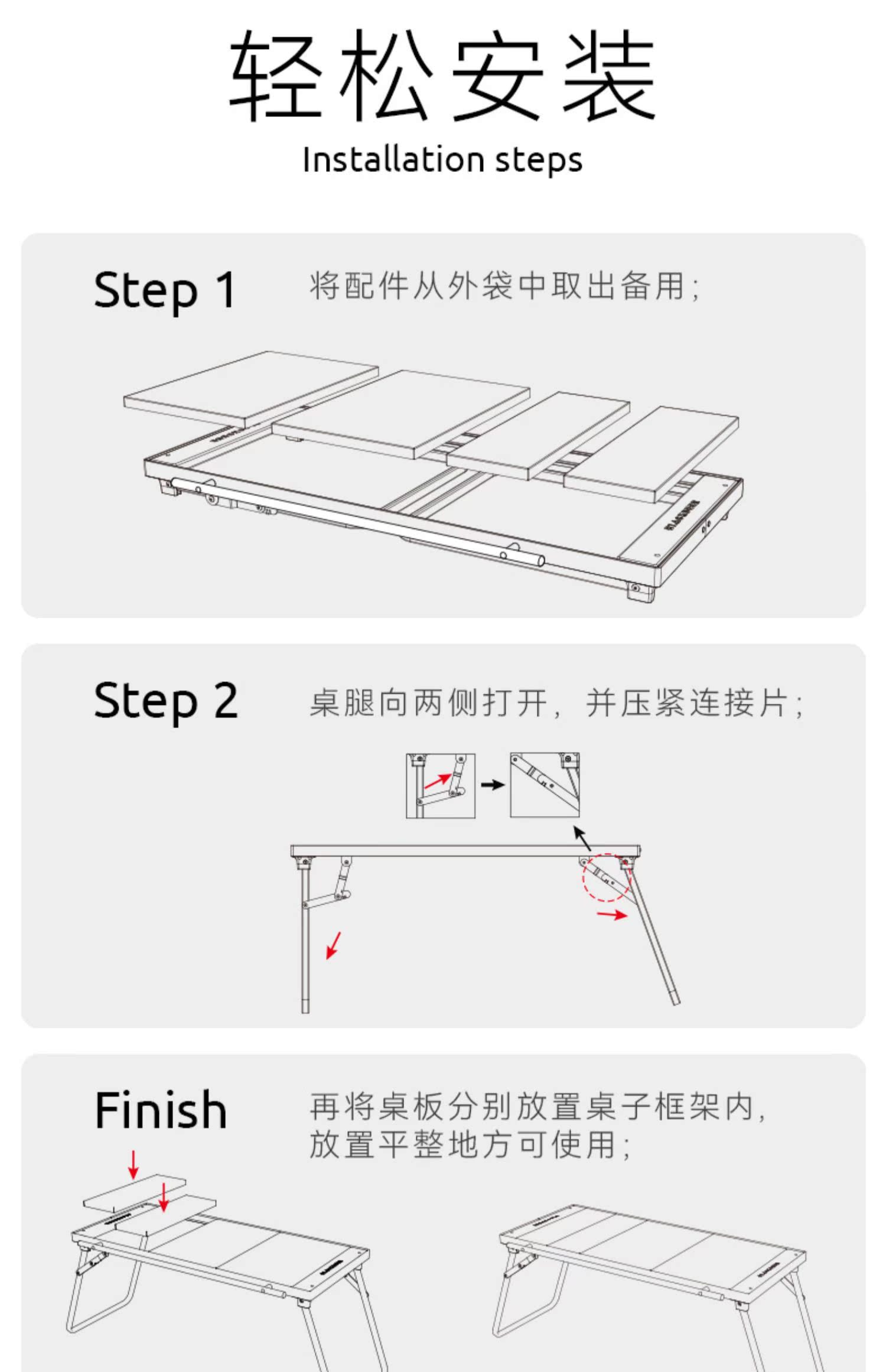 轻松安装

Installation steps

Step 1

将配件从外袋中取出备用;

Step 2

桌腿向两侧打开，并压紧连接片;

Finish

再将桌板分别放置桌子框架内，放置平整地方可使用;