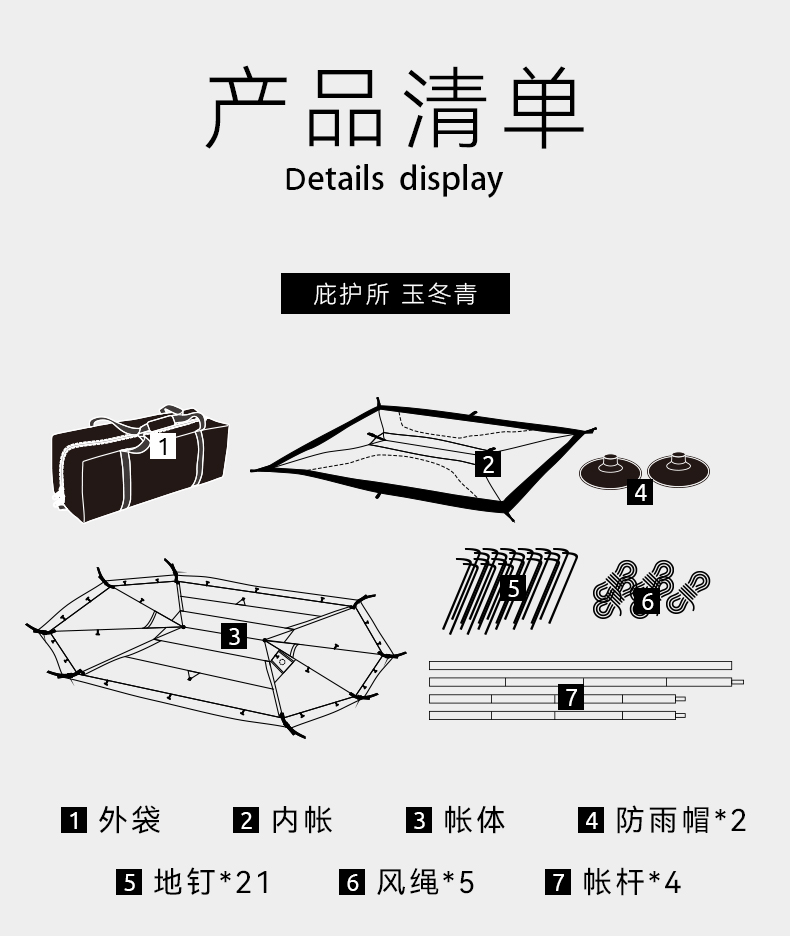 产品清单
Details display

庇护所 玉冬青

1
2
4
3
5
6
7

1 外袋 2 内帐 3 帐体 4 防雨帽*2

5 地钉*21 6 风绳*5 7 帐杆*4